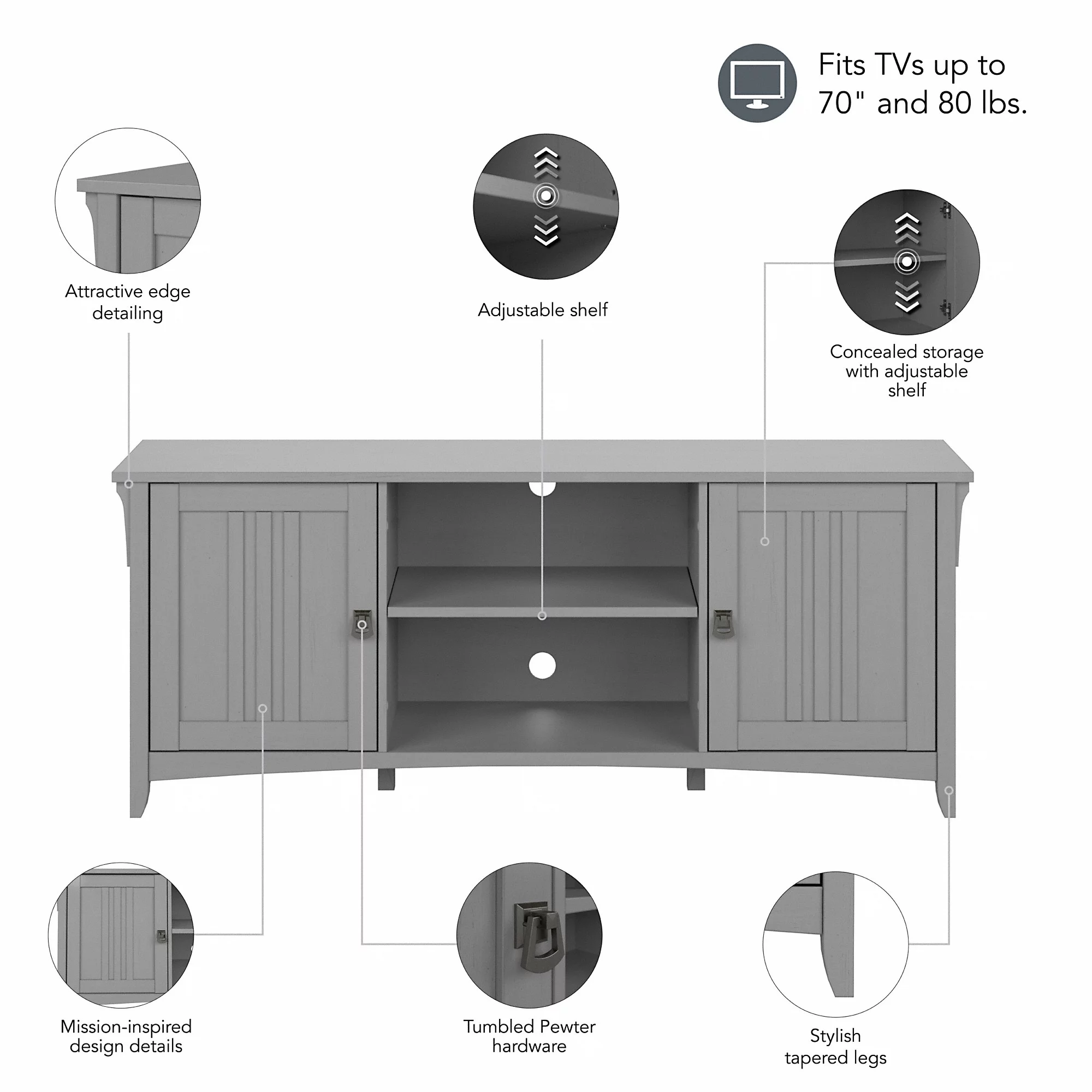 Fits TVs up to 70" and 80 lbs.

Attractive edge detailing

Adjustable shelf

Concealed storage with adjustable shelf

Mission-inspired design details

Tumbled Pewter hardware

Stylish tapered legs