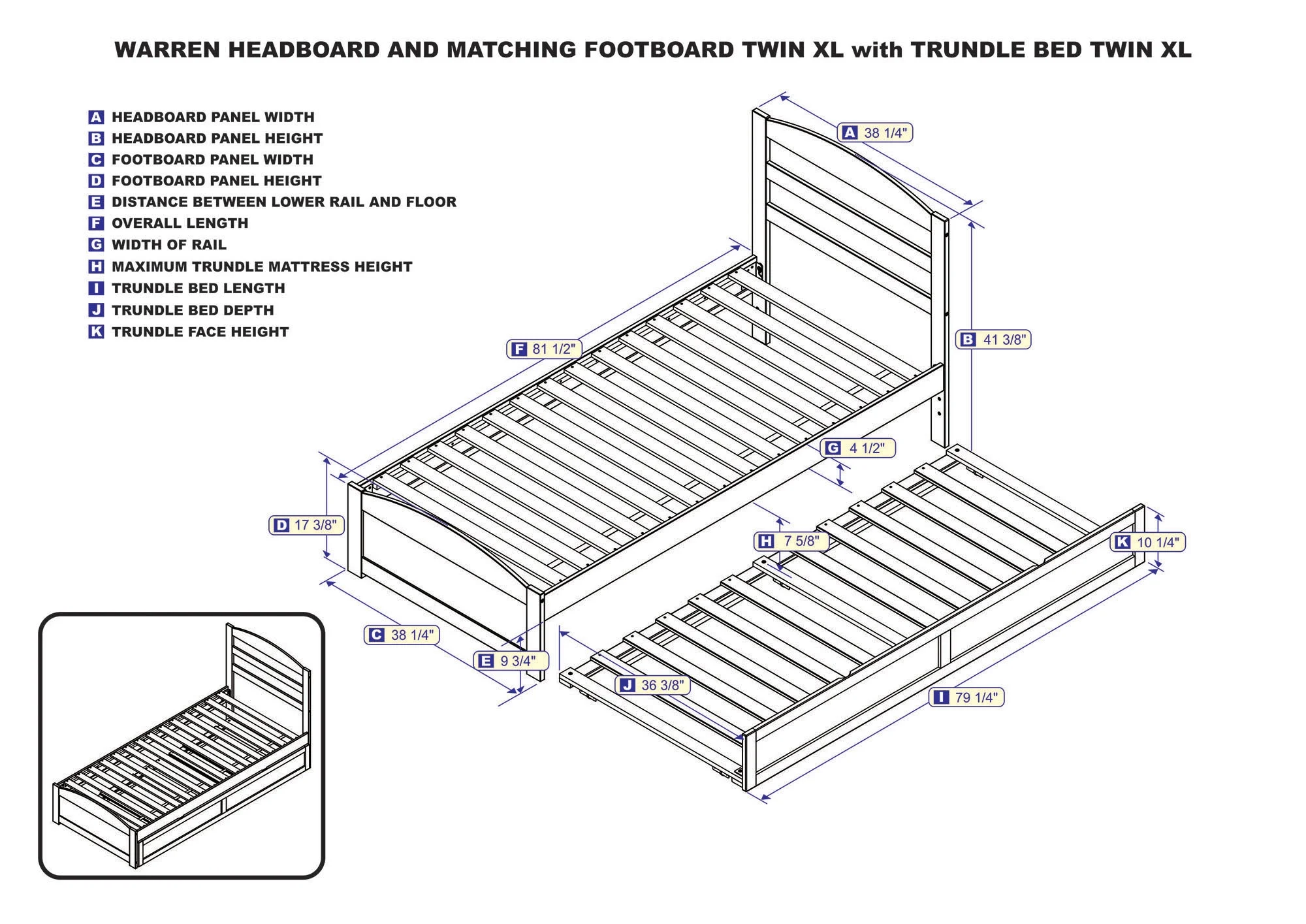 WARREN HEADBOARD AND MATCHING FOOTBOARD TWIN XL with TRUNDLE BED TWIN XL

A HEADBOARD PANEL WIDTH
B HEADBOARD PANEL HEIGHT
C FOOTBOARD PANEL WIDTH
D FOOTBOARD PANEL HEIGHT
E DISTANCE BETWEEN LOWER RAIL AND FLOOR
F OVERALL LENGTH
G WIDTH OF RAIL
H MAXIMUM TRUNDLE MATTRESS HEIGHT
I TRUNDLE BED LENGTH
J TRUNDLE BED DEPTH
K TRUNDLE FACE HEIGHT

A 38 1/4"
B 41 3/8"
F 81 1/2"
G 4 1/2"
D 17 3/8"
H 7 5/8"
K 10 1/4"
C 38 1/4"
E 9 3/4"
J 36 3/8"
I 79 1/4"