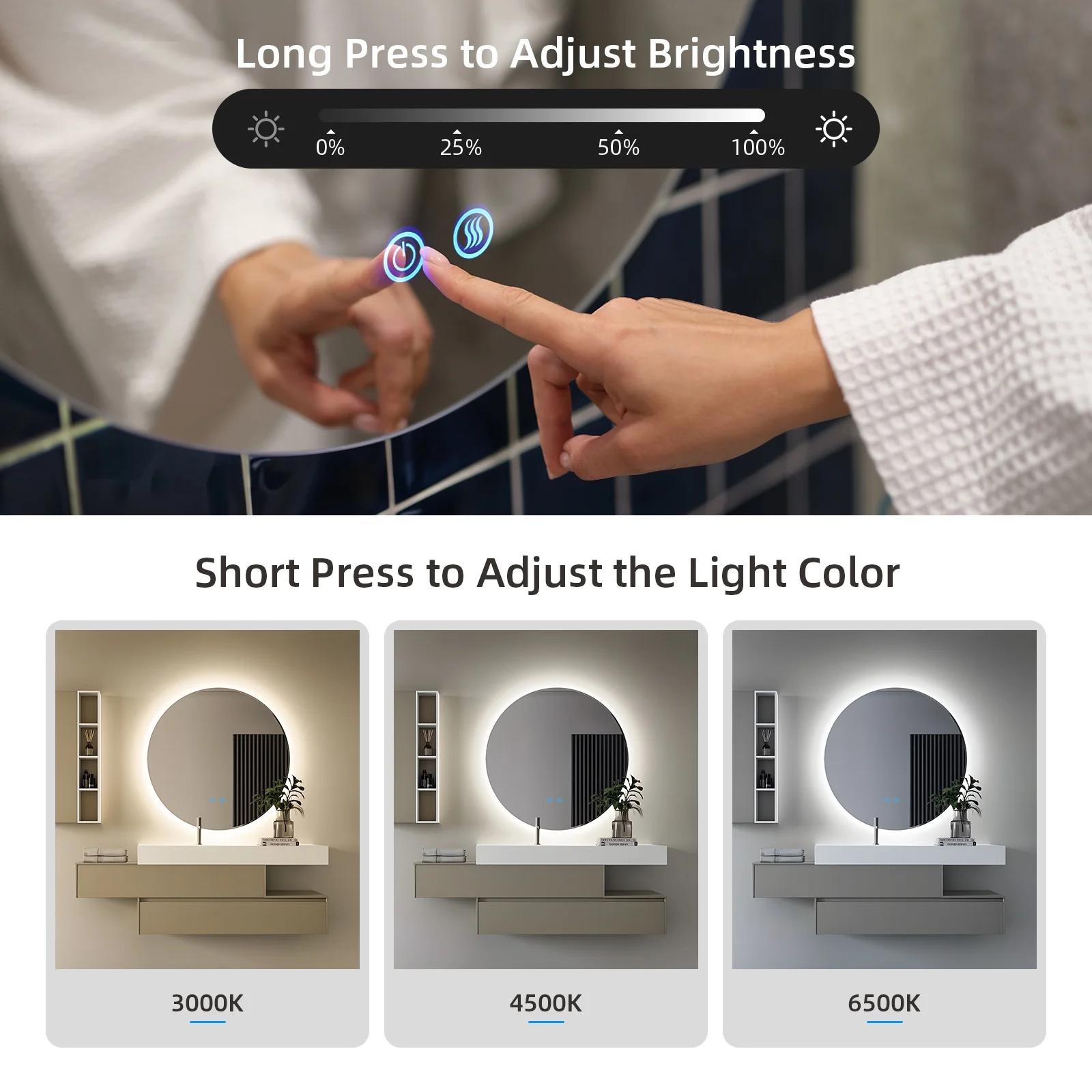 Long Press to Adjust Brightness

0%
25%
50%
100%

Short Press to Adjust the Light Color

3000K

4500K

6500K