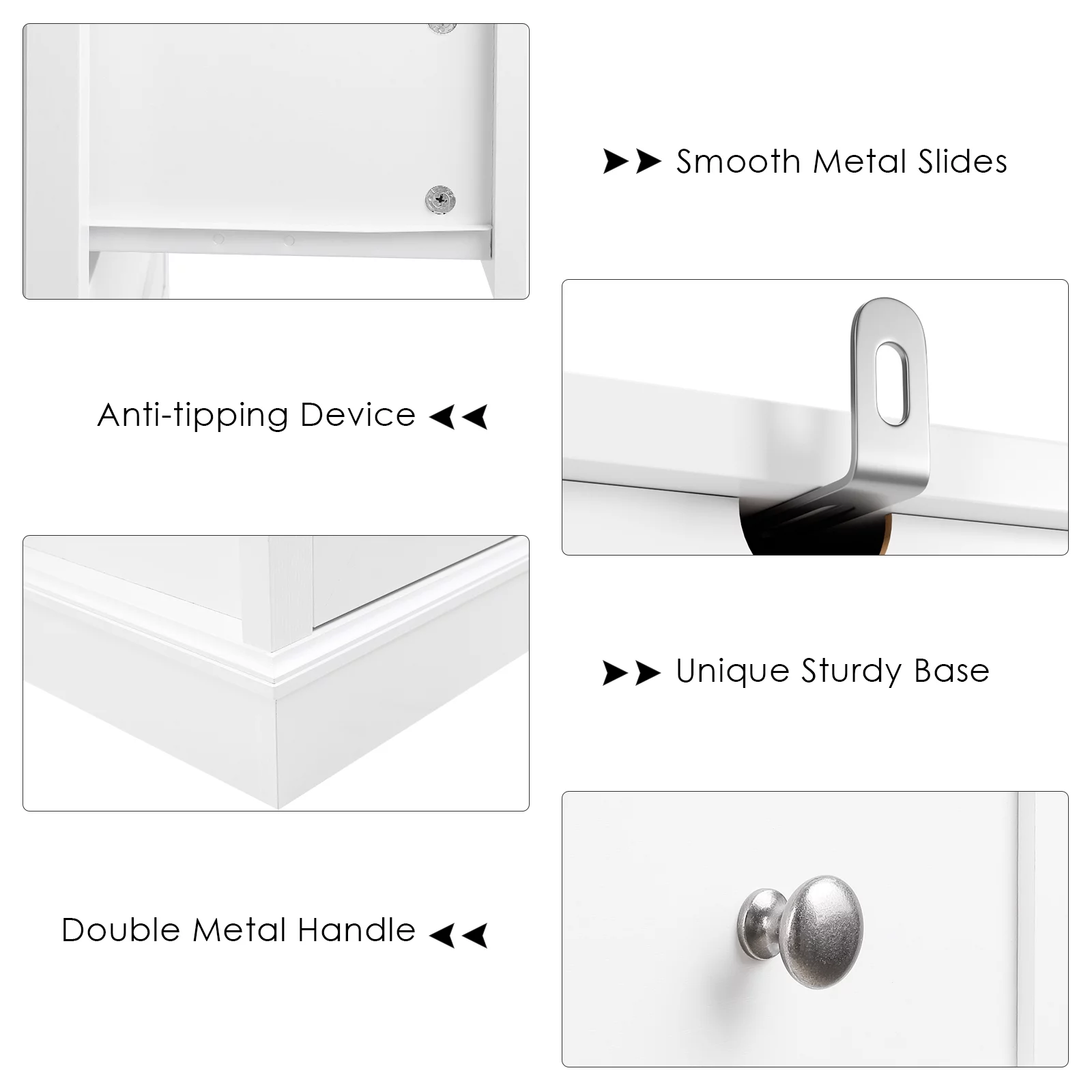 Smooth Metal Slides

Anti-tipping Device

Unique Sturdy Base

Double Metal Handle