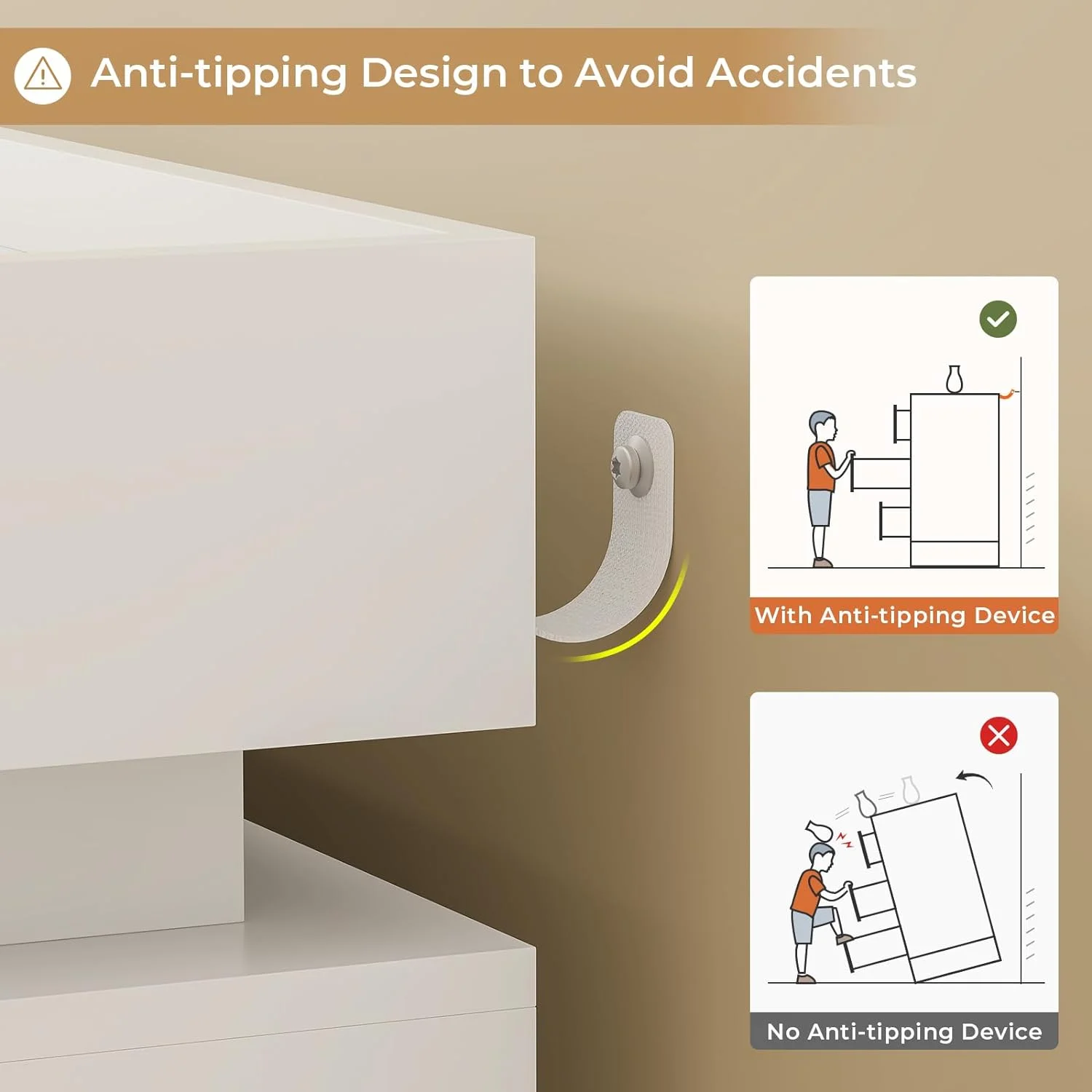 Anti-tipping Design to Avoid Accidents

With Anti-tipping Device

No Anti-tipping Device