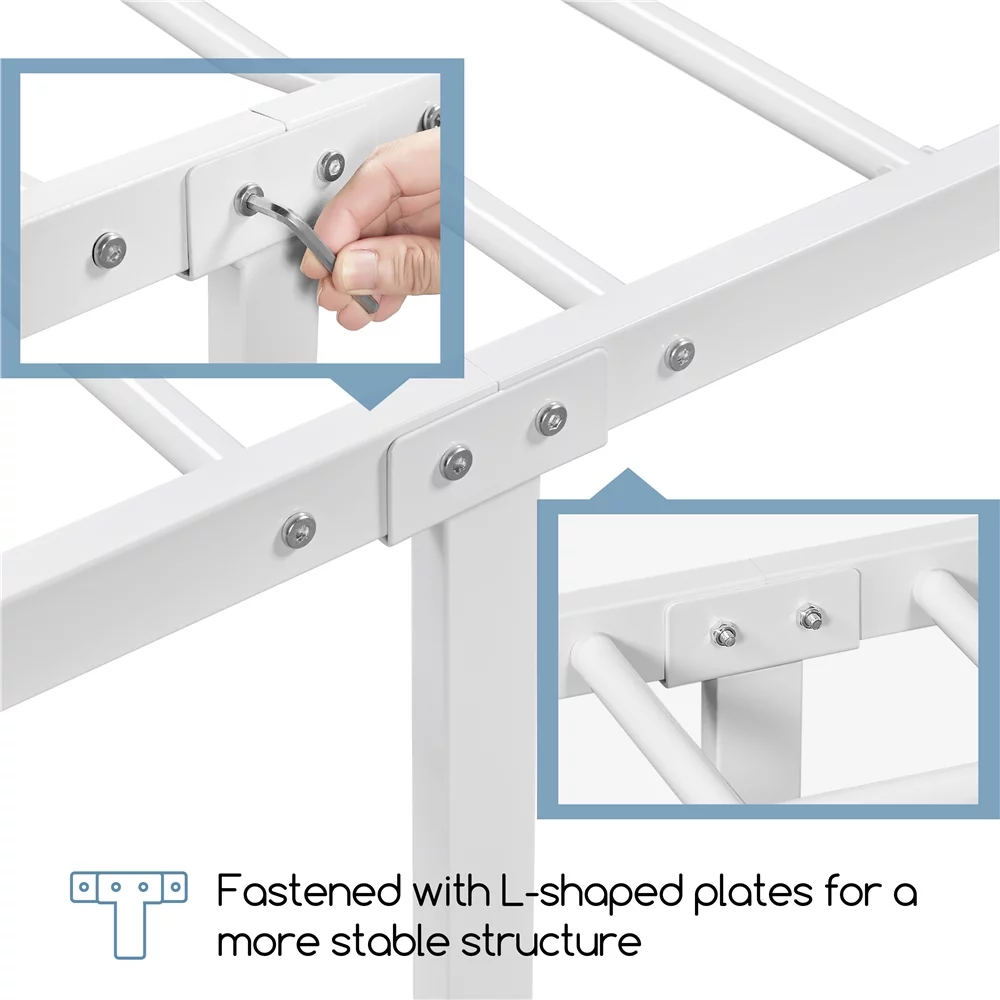 Fastened with L-shaped plates for a more stable structure