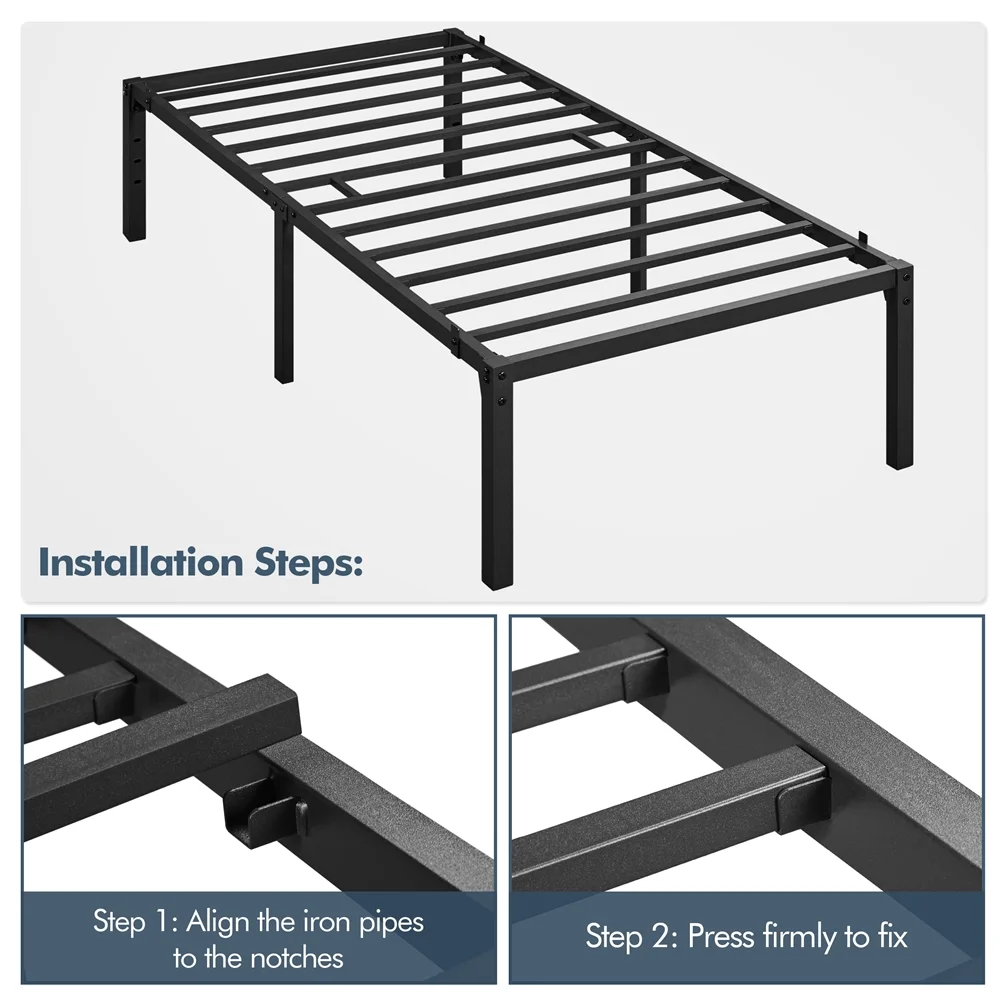 Installation Steps:

Step 1: Align the iron pipes to the notches

Step 2: Press firmly to fix