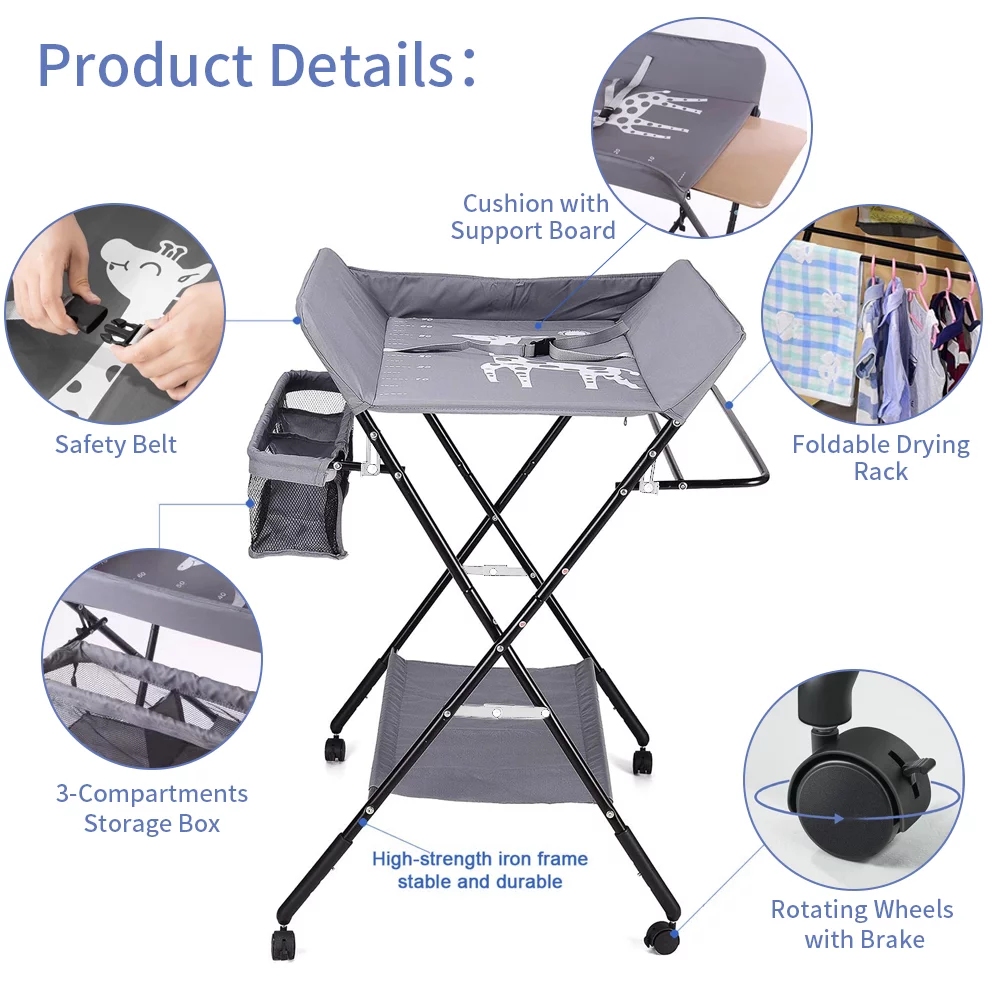 Product Details:

Cushion with Support Board

Safety Belt

Foldable Drying Rack

3-Compartments Storage Box

High-strength iron frame stable and durable

Rotating Wheels with Brake