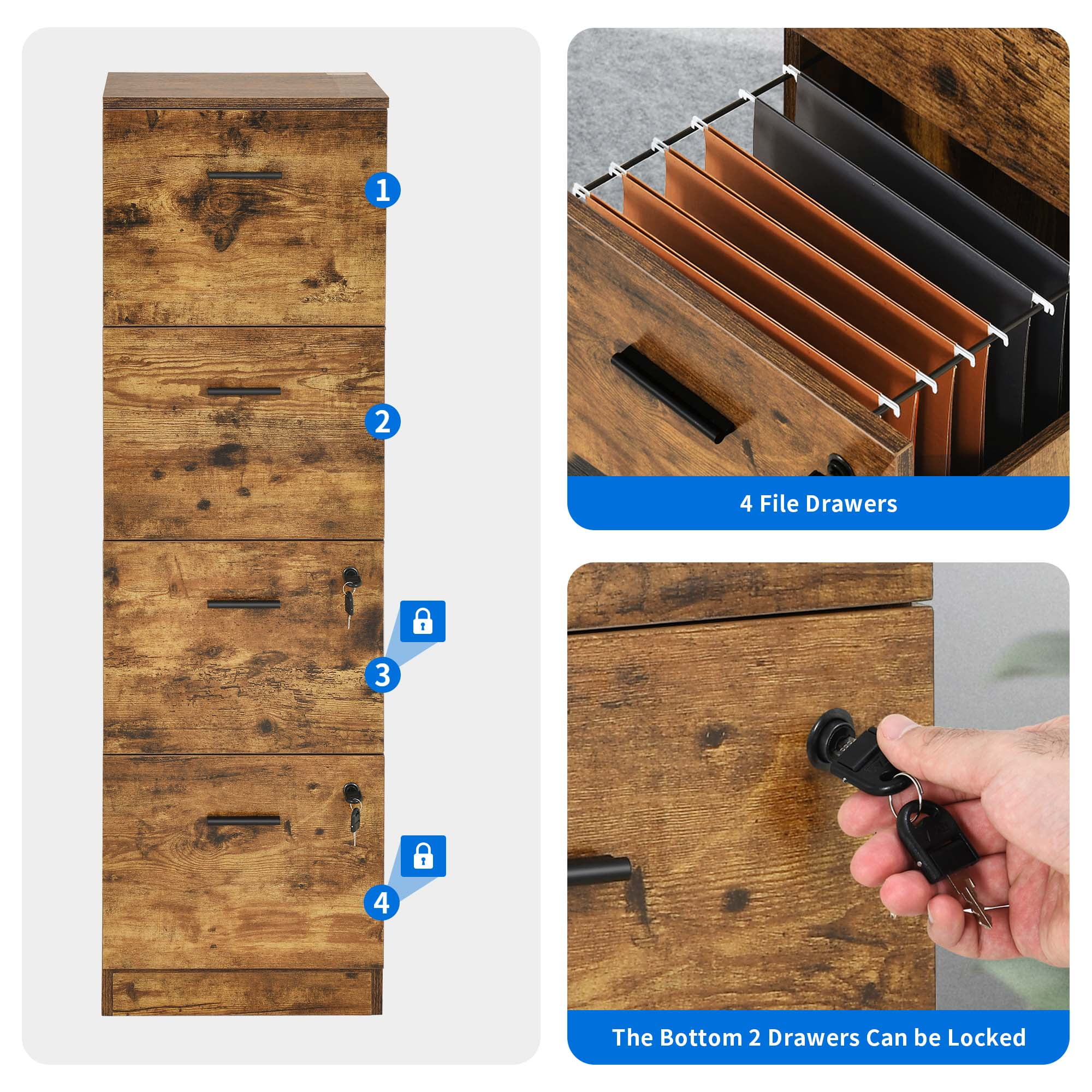 1

2

3

4

4 File Drawers

The Bottom 2 Drawers Can be Locked