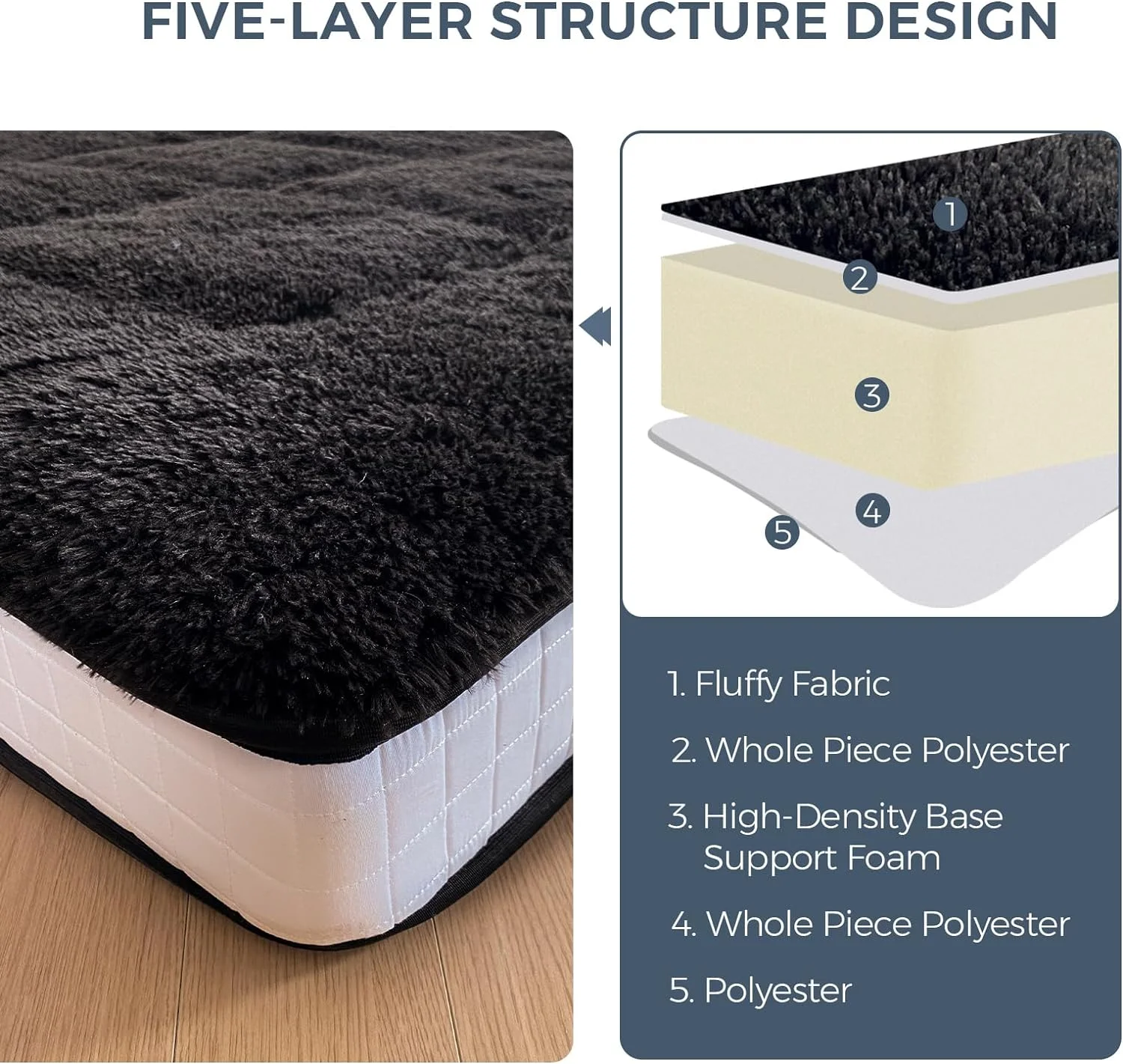 FIVE-LAYER STRUCTURE DESIGN

1

2

3

4

5

1. Fluffy Fabric

2. Whole Piece Polyester

3. High-Density Base Support Foam

4. Whole Piece Polyester

5. Polyester