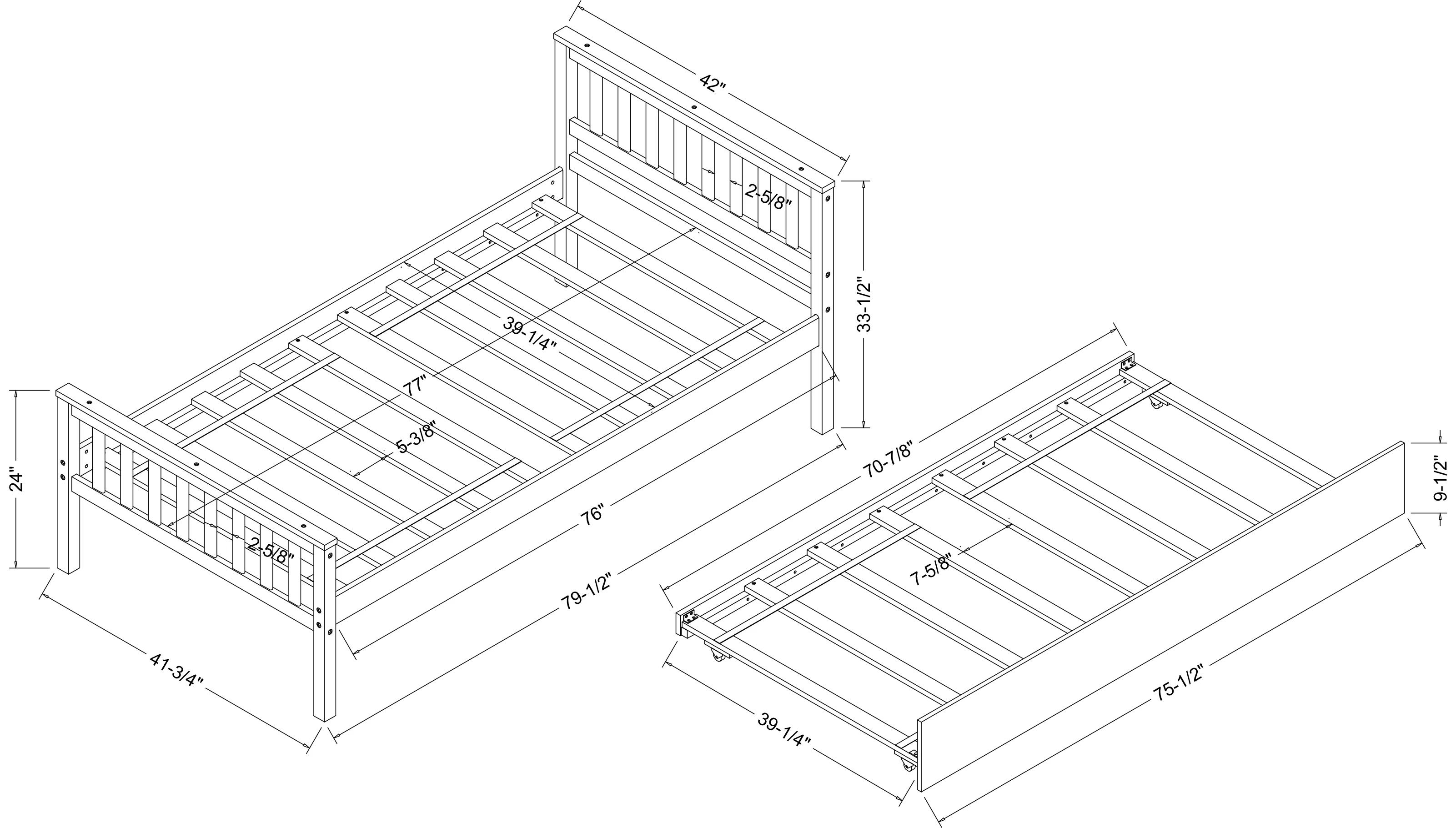 42"
2-5/8"
33-1/2"
39-1/4"
77"
5-3/8"
24"
2-5/8"
76"
79-1/2"
41-3/4"
70-7/8"
9-1/2"
7-5/8"
39-1/4"
75-1/2"