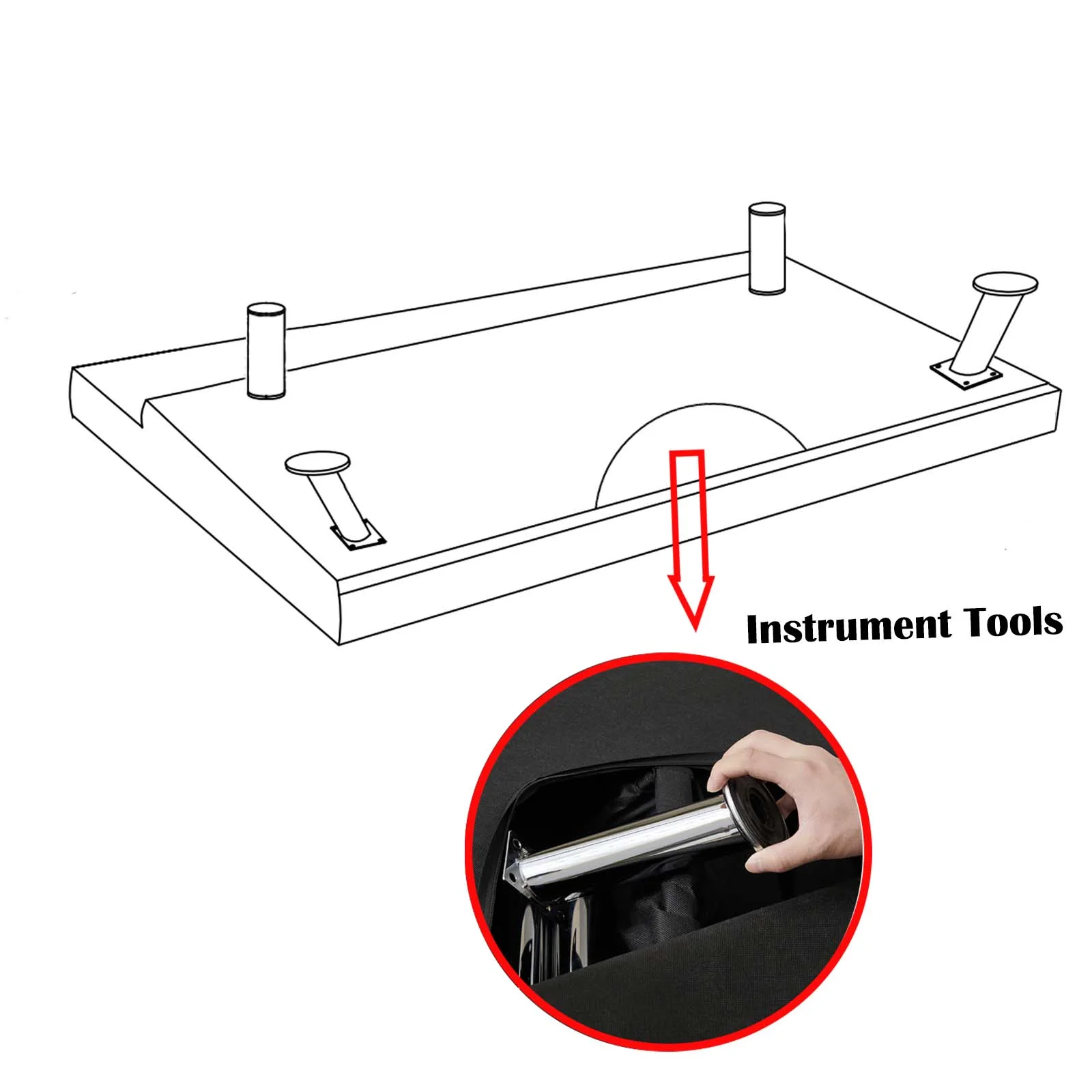 Instrument Tools