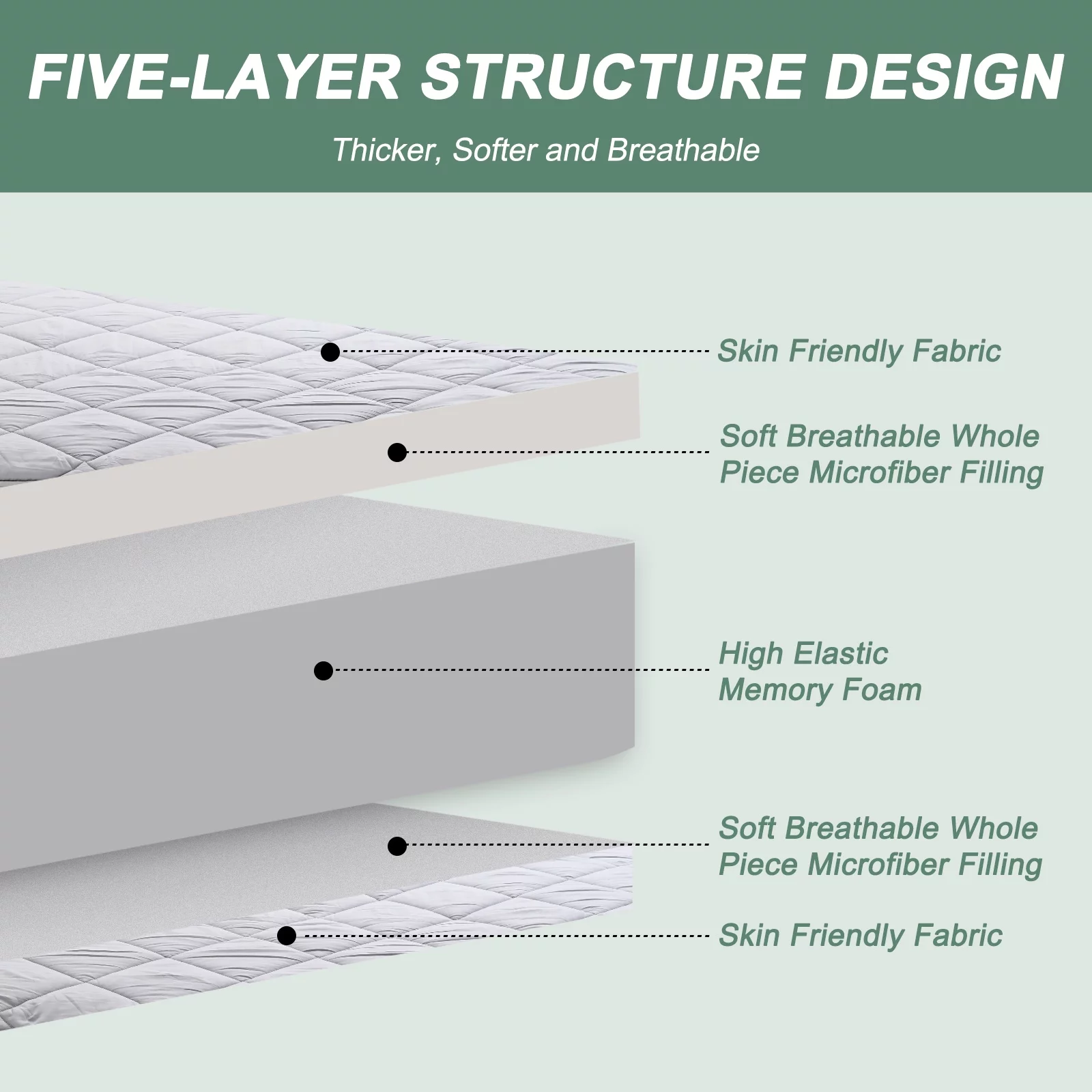 FIVE-LAYER STRUCTURE DESIGN

Thicker, Softer and Breathable

Skin Friendly Fabric

Soft Breathable Whole Piece Microfiber Filling

High Elastic Memory Foam

Soft Breathable Whole Piece Microfiber Filling

Skin Friendly Fabric