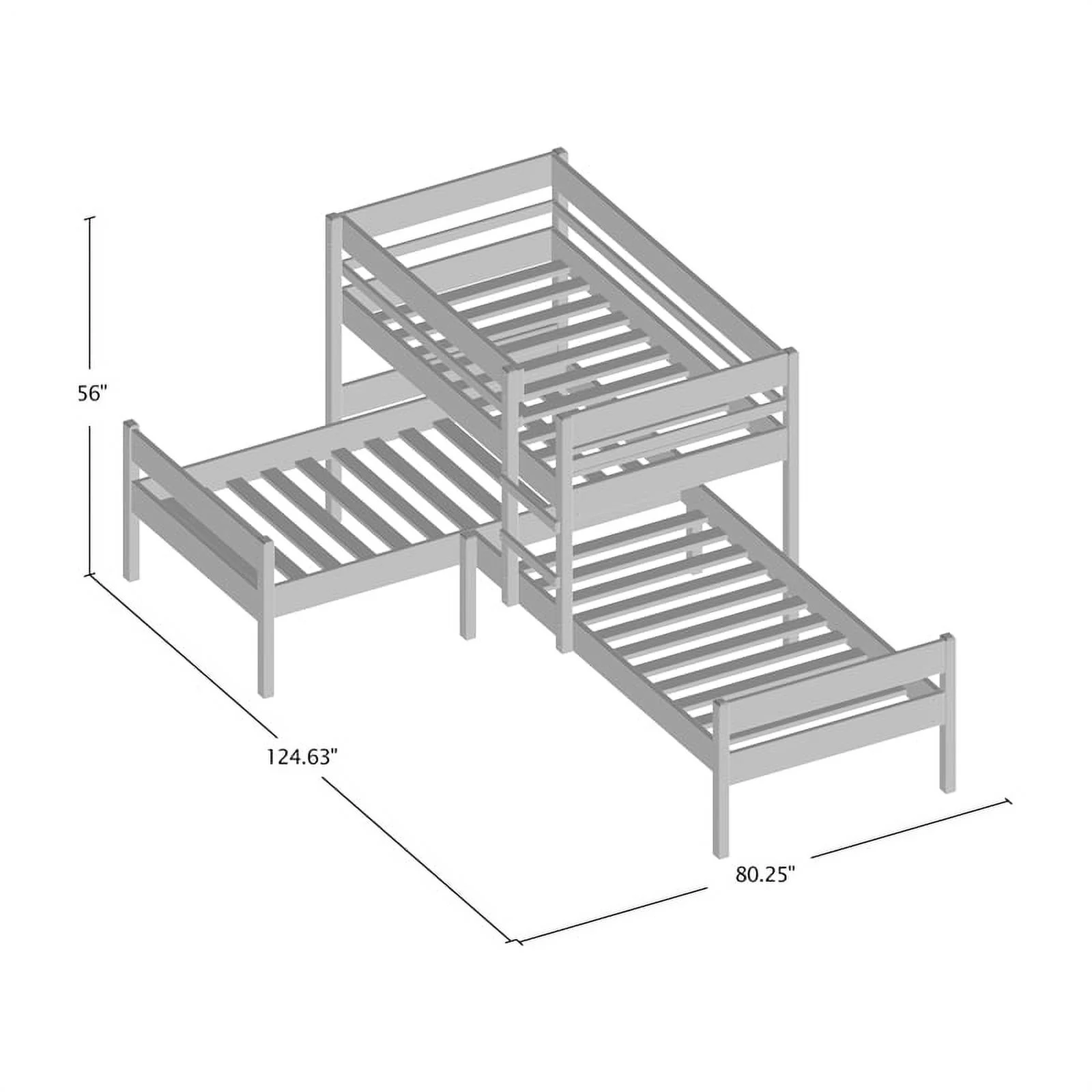 56"

124.63"

80.25"