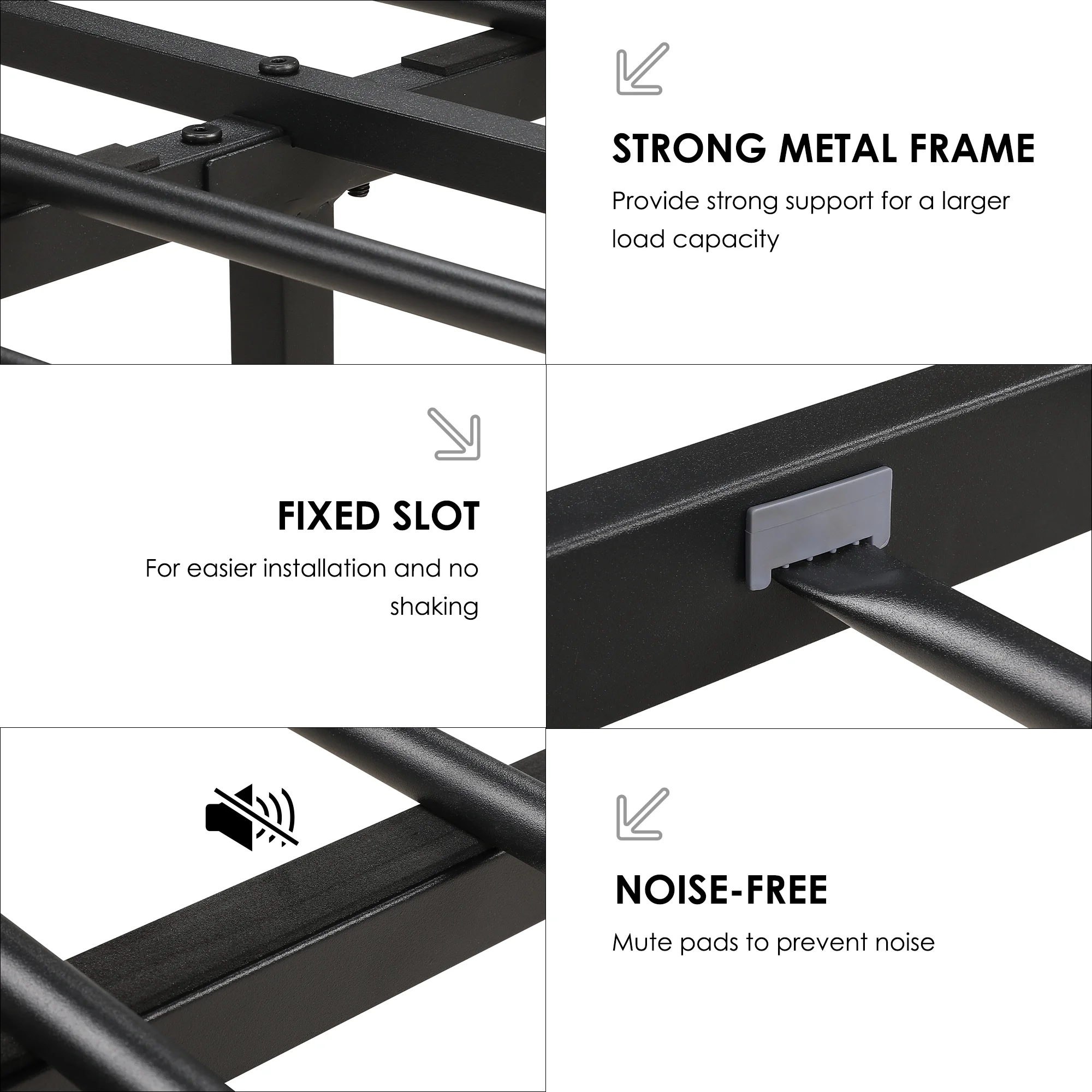 STRONG METAL FRAME

Provide strong support for a larger load capacity

FIXED SLOT

For easier installation and no shaking

NOISE-FREE

Mute pads to prevent noise