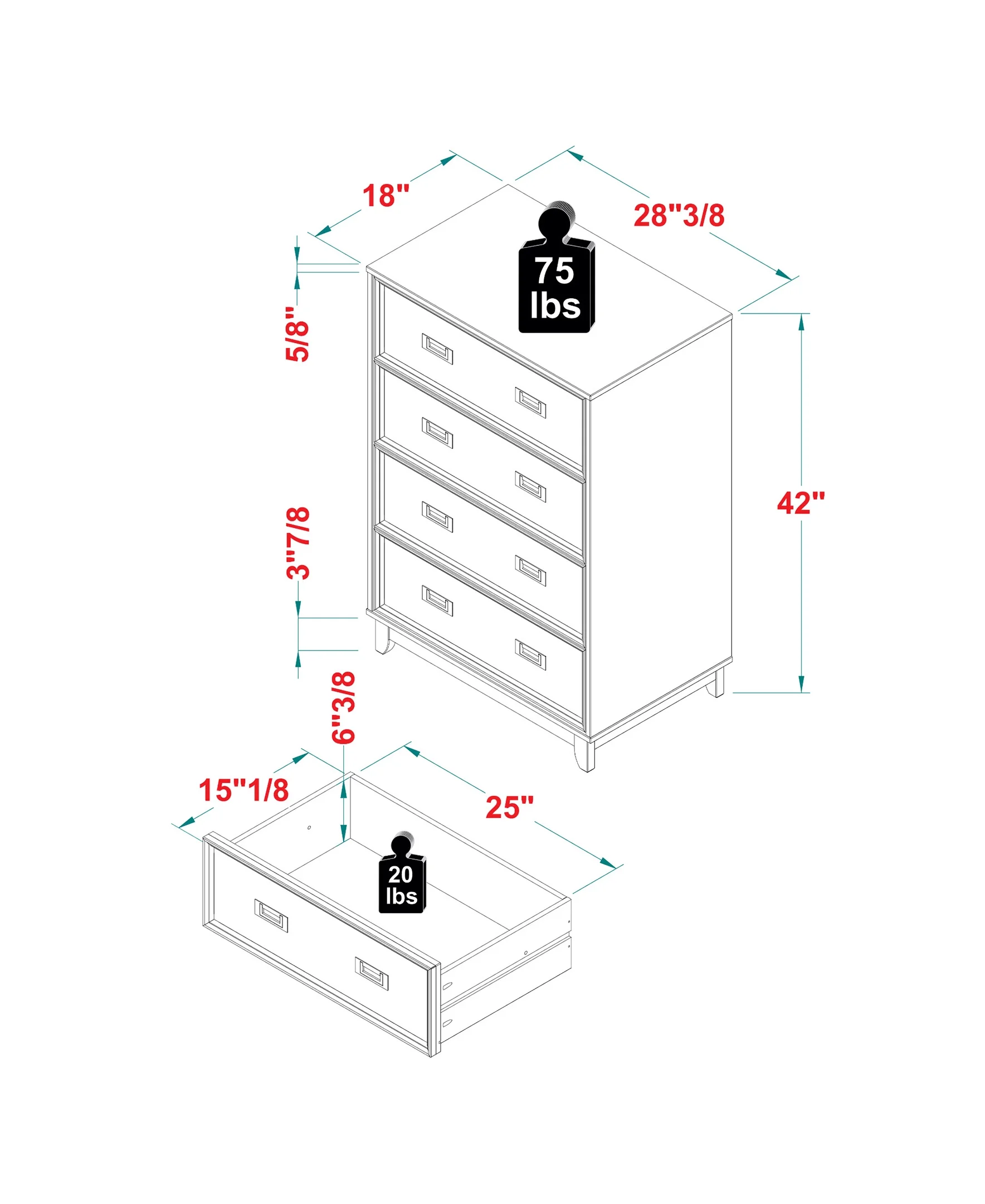 18"

28"3/8

75 lbs

5/8"

42"

3"7/8

6"3/8

15"1/8

25"

20 lbs