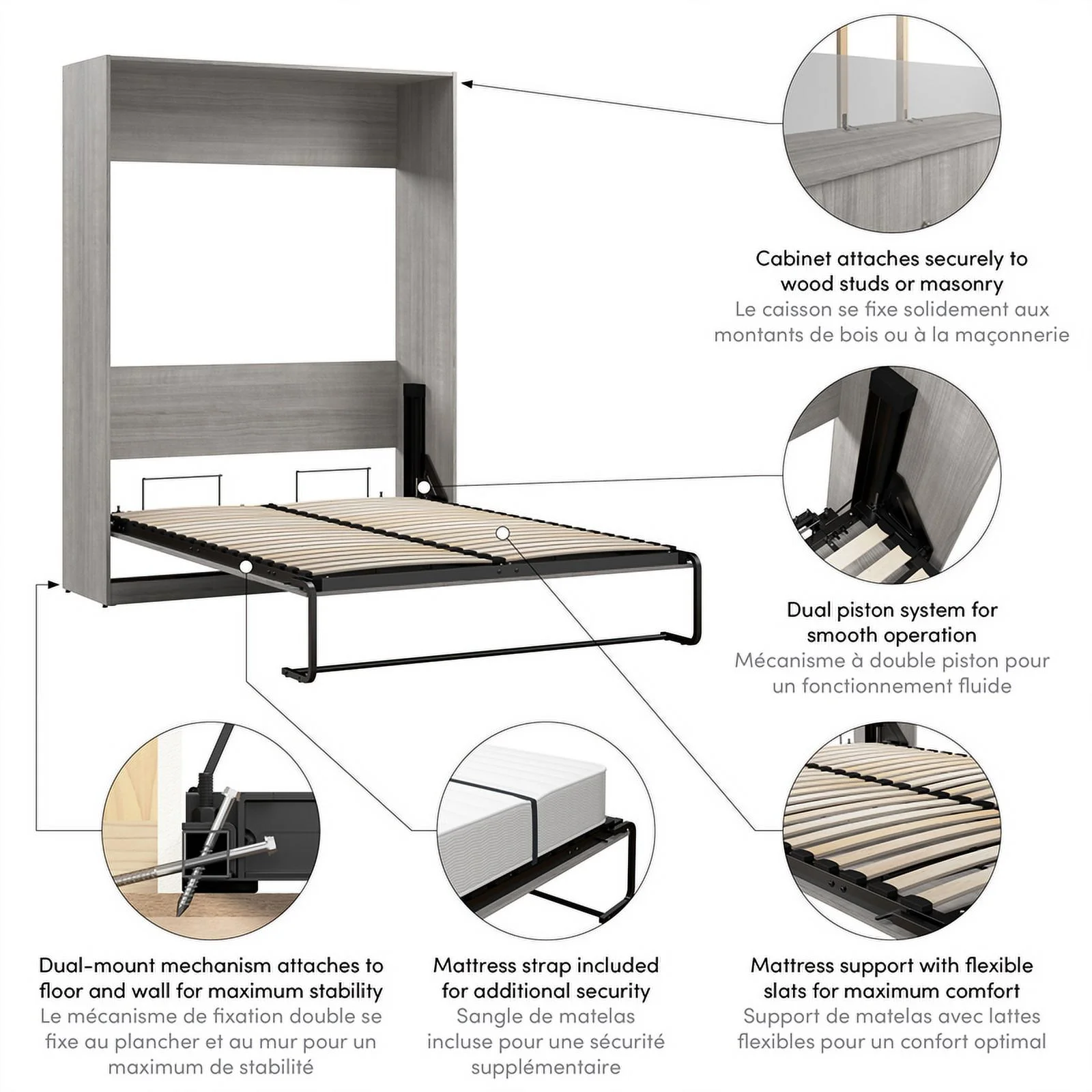 Cabinet attaches securely to wood studs or masonry
Le caisson se fixe solidement aux montants de bois ou à la maçonnerie

Dual piston system for smooth operation
Mécanisme à double piston pour un fonctionnement fluide

Dual-mount mechanism attaches to floor and wall for maximum stability
Le mécanisme de fixation double se fixe au plancher et au mur pour un maximum de stabilité

Mattress strap included for additional security
Sangle de matelas incluse pour une sécurité supplémentaire

Mattress support with flexible slats for maximum comfort
Support de matelas avec lattes flexibles pour un confort optimal