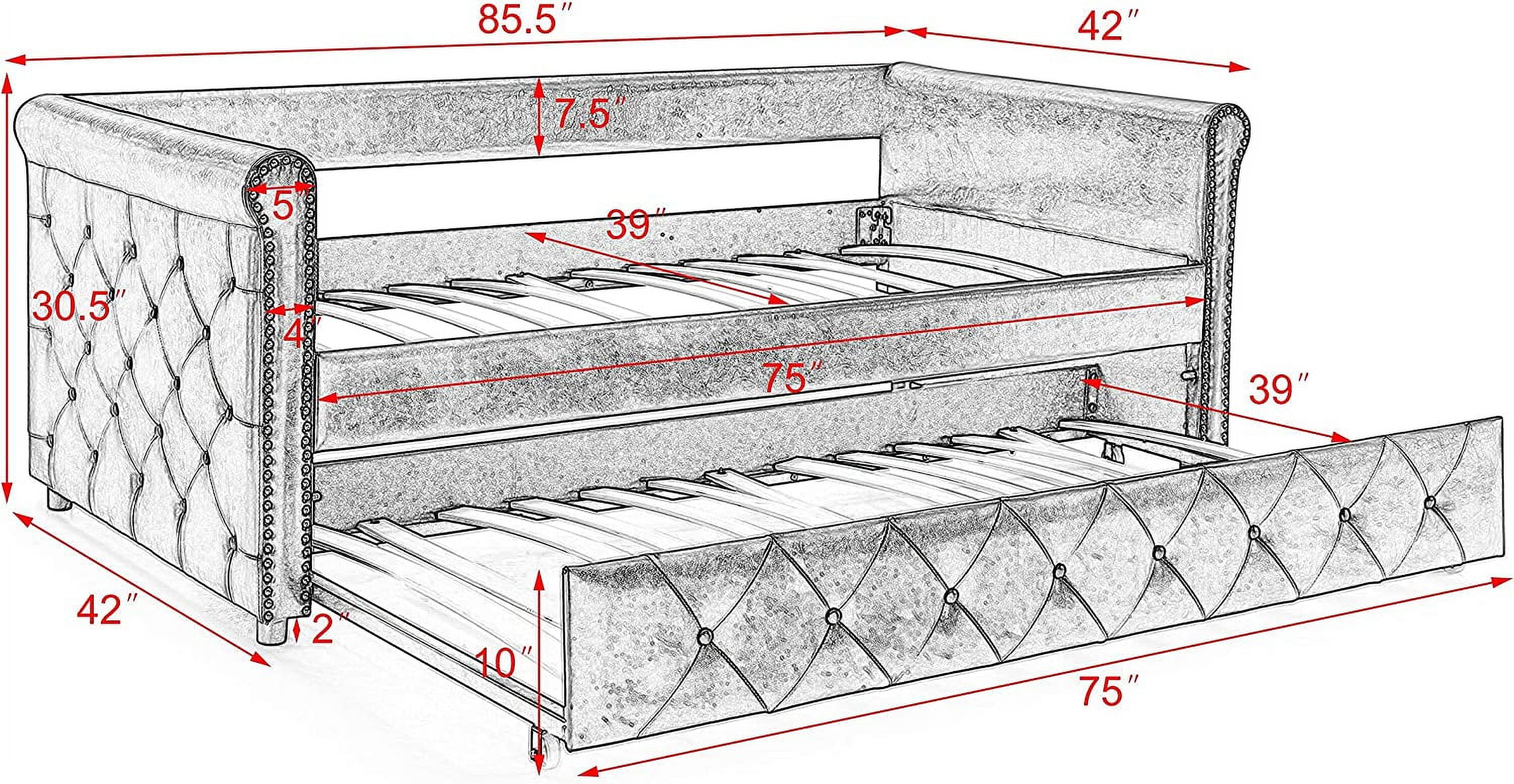 85.5″
42″
7.5″
5″
39″
30.5″
4″
75″
39″
42″
2″
10″
75″