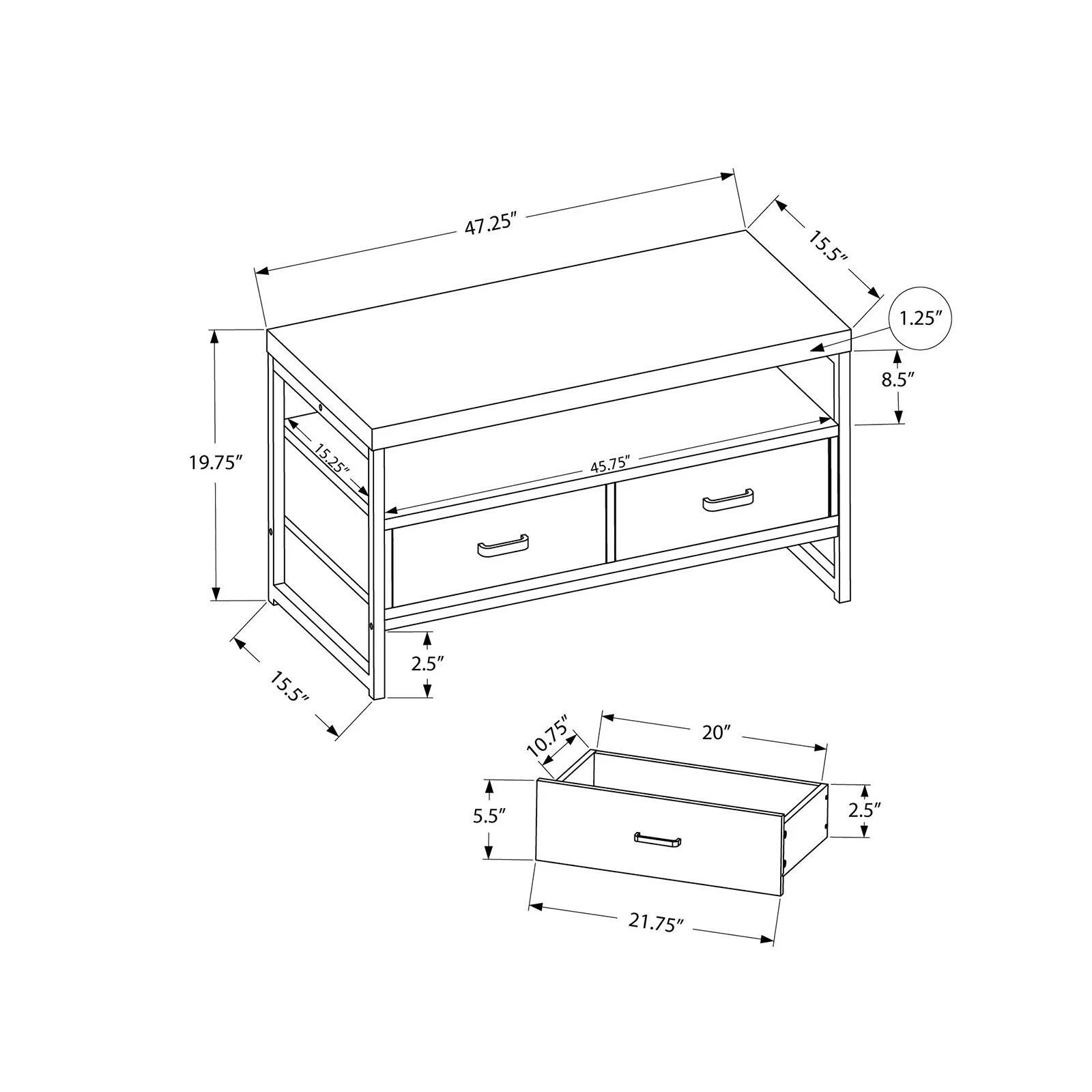 47.25″

15.5″

1.25″

8.5″

19.75″

15.25″

45.75″

2.5″

15.5″

10.75″

20″

5.5″

2.5″

21.75″