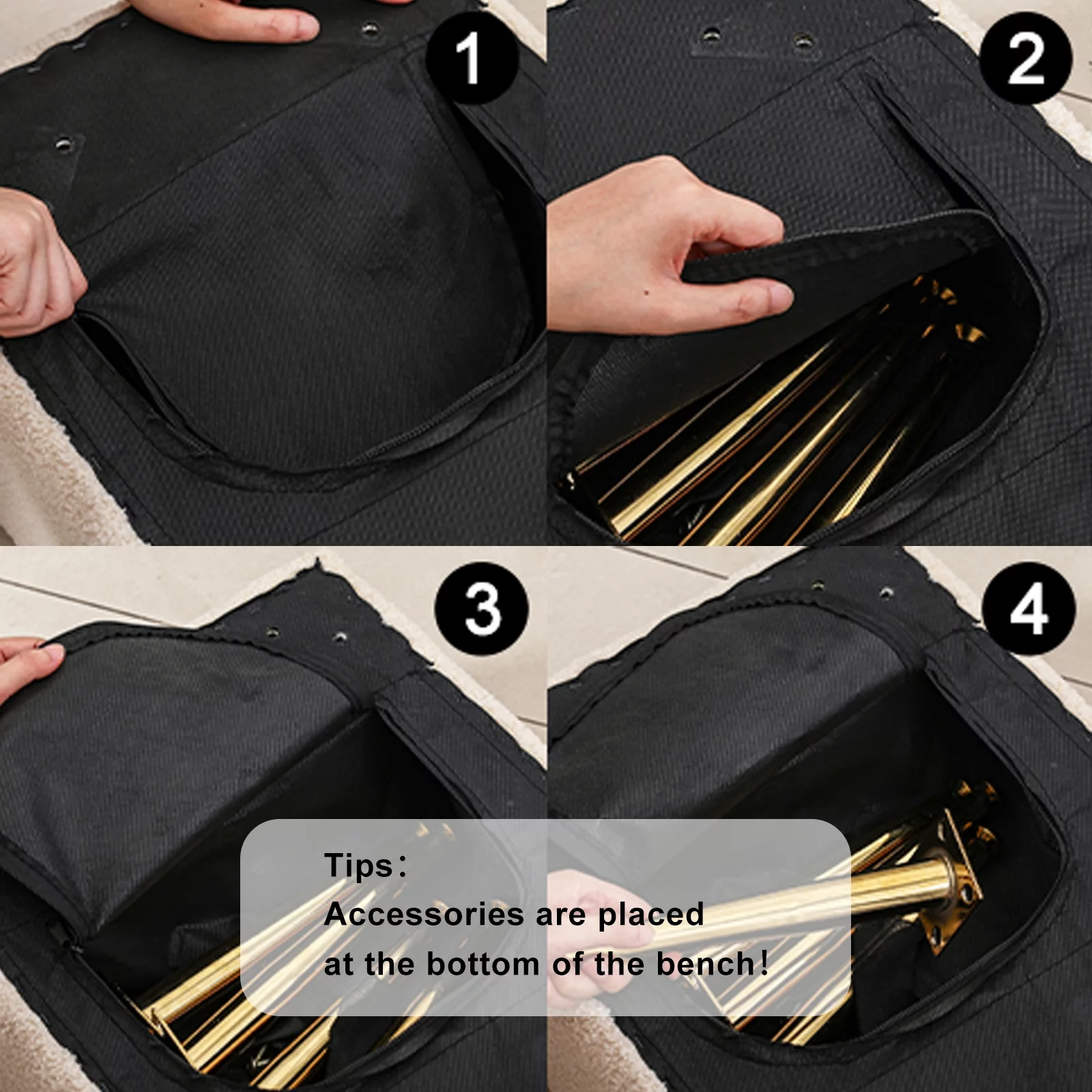 1

2

3

4

Tips：
Accessories are placed at the bottom of the bench!