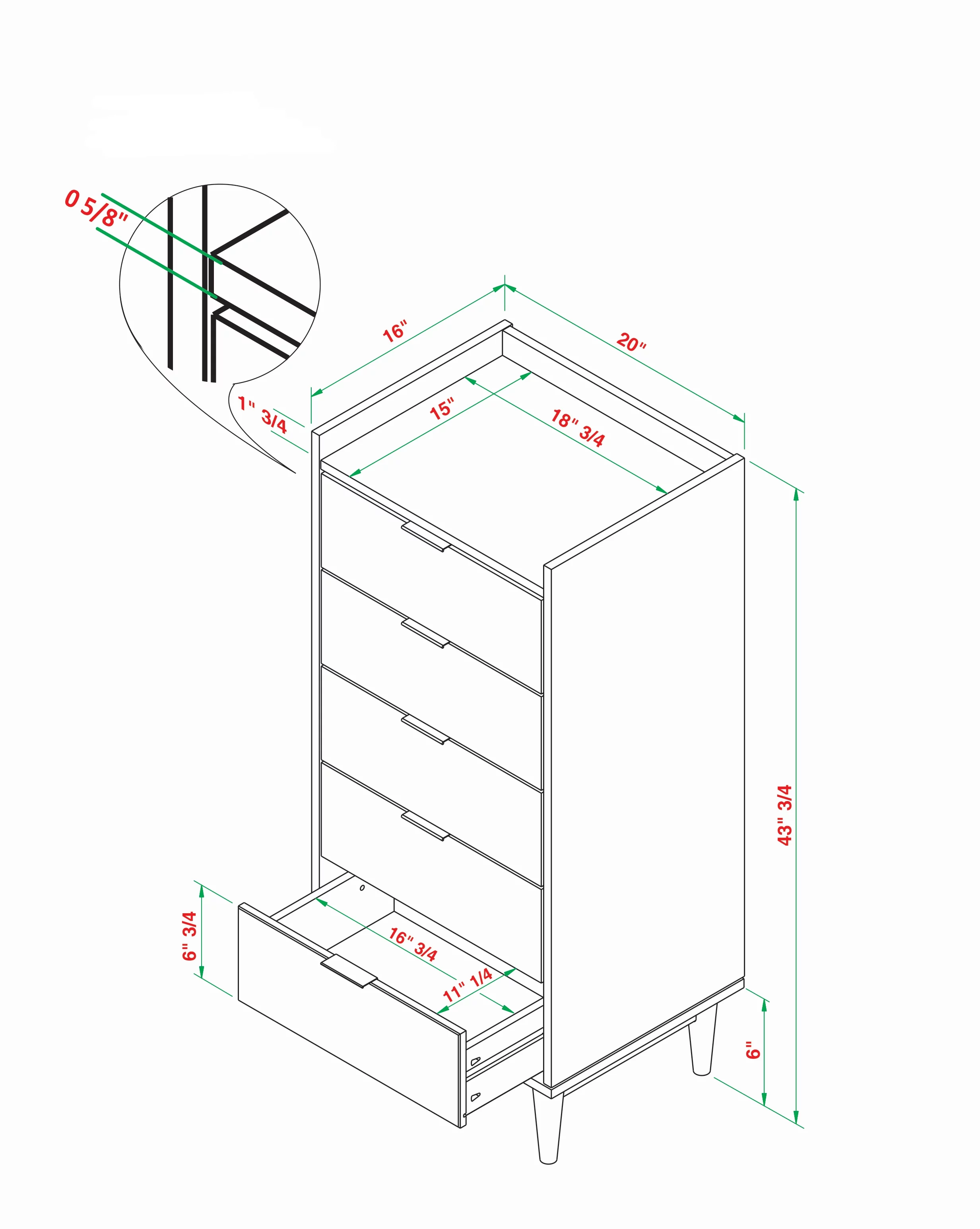 0 5/8"

16"

20"

1" 3/4

15"

18" 3/4

43" 3/4

6" 3/4

16" 3/4

11" 1/4

6"