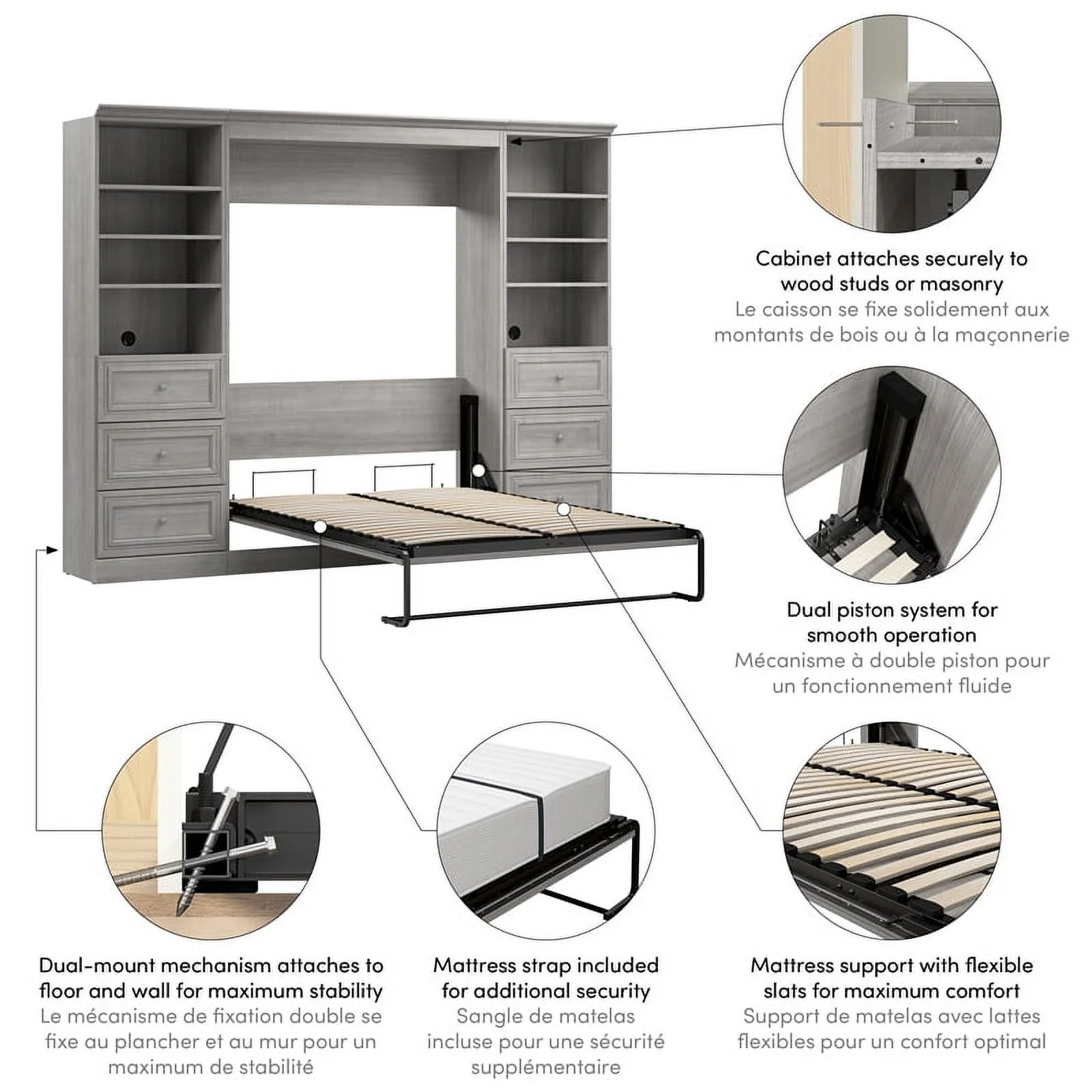 Cabinet attaches securely to wood studs or masonry
Le caisson se fixe solidement aux montants de bois ou à la maçonnerie

Dual piston system for smooth operation
Mécanisme à double piston pour un fonctionnement fluide

Dual-mount mechanism attaches to floor and wall for maximum stability
Le mécanisme de fixation double se fixe au plancher et au mur pour un maximum de stabilité

Mattress strap included for additional security
Sangle de matelas incluse pour une sécurité supplémentaire

Mattress support with flexible slats for maximum comfort
Support de matelas avec lattes flexibles pour un confort optimal