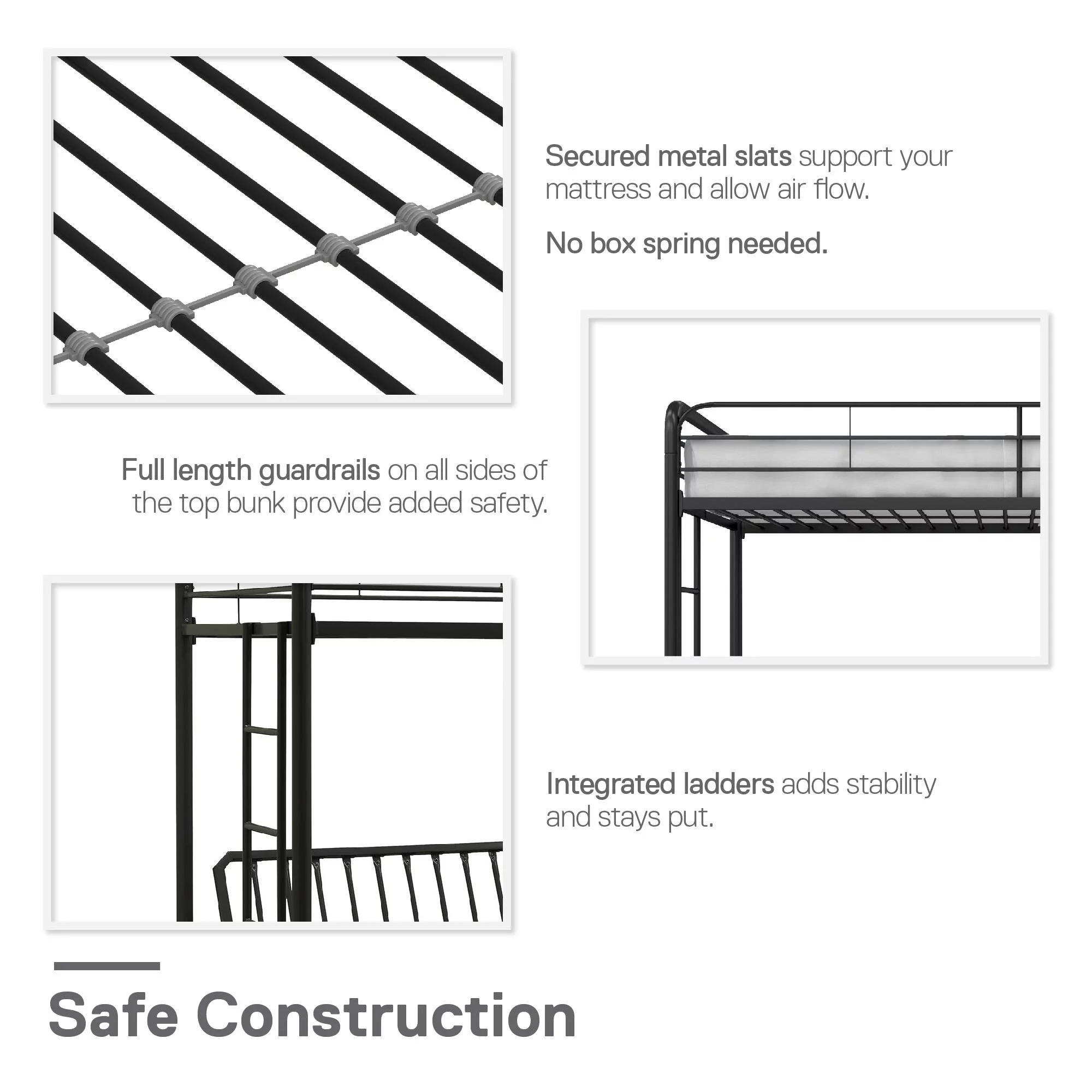 Secured metal slats support your mattress and allow air flow.

No box spring needed.

Full length guardrails on all sides of the top bunk provide added safety.

Integrated ladders adds stability and stays put.

Safe Construction