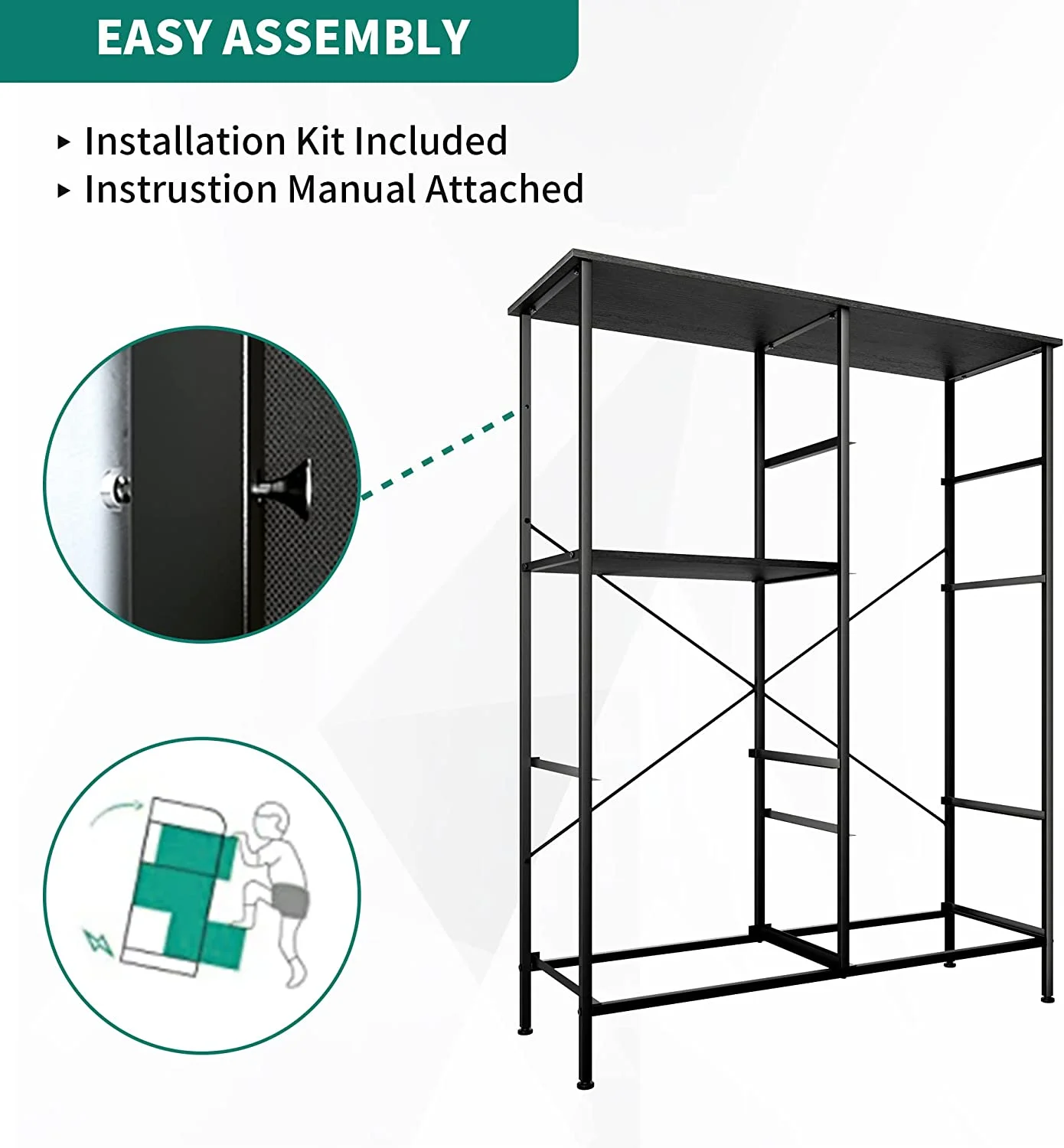 EASY ASSEMBLY

▸ Installation Kit Included
▸ Instrustion Manual Attached