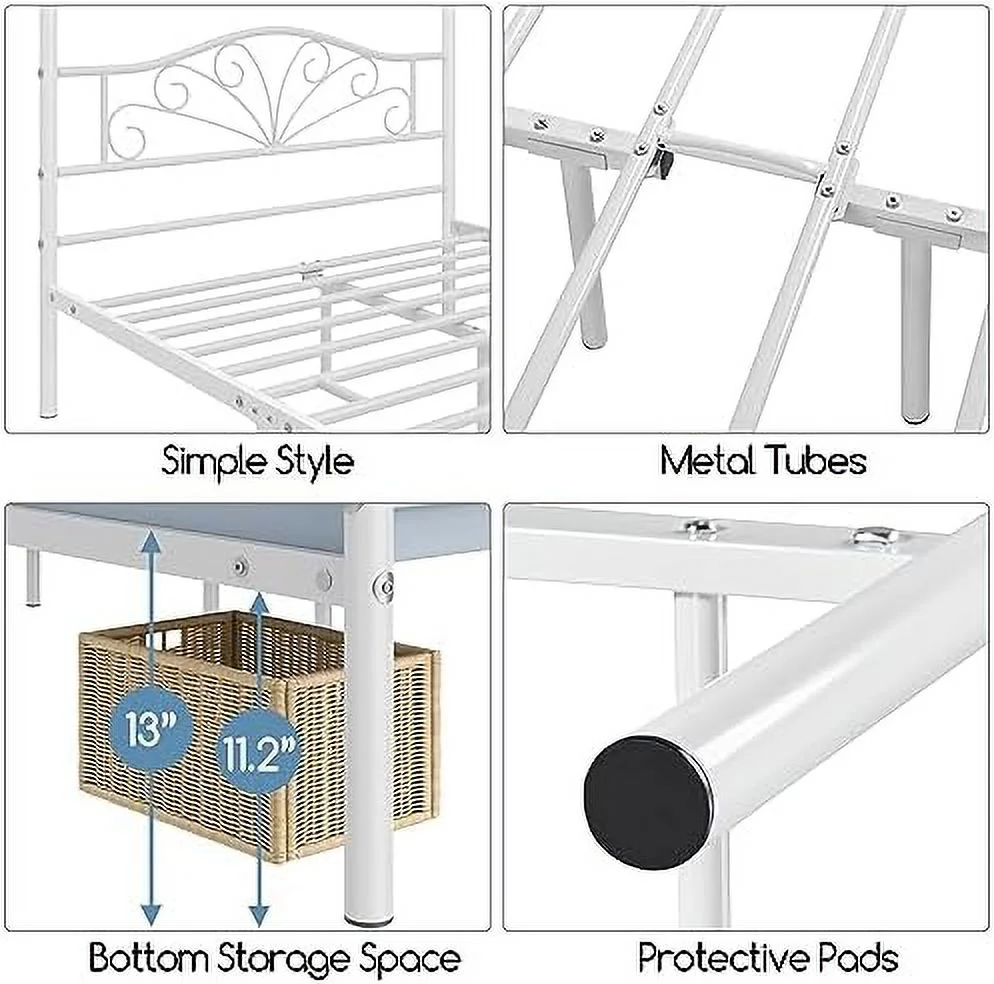 Simple Style

Metal Tubes

13"

11.2"

Bottom Storage Space

Protective Pads