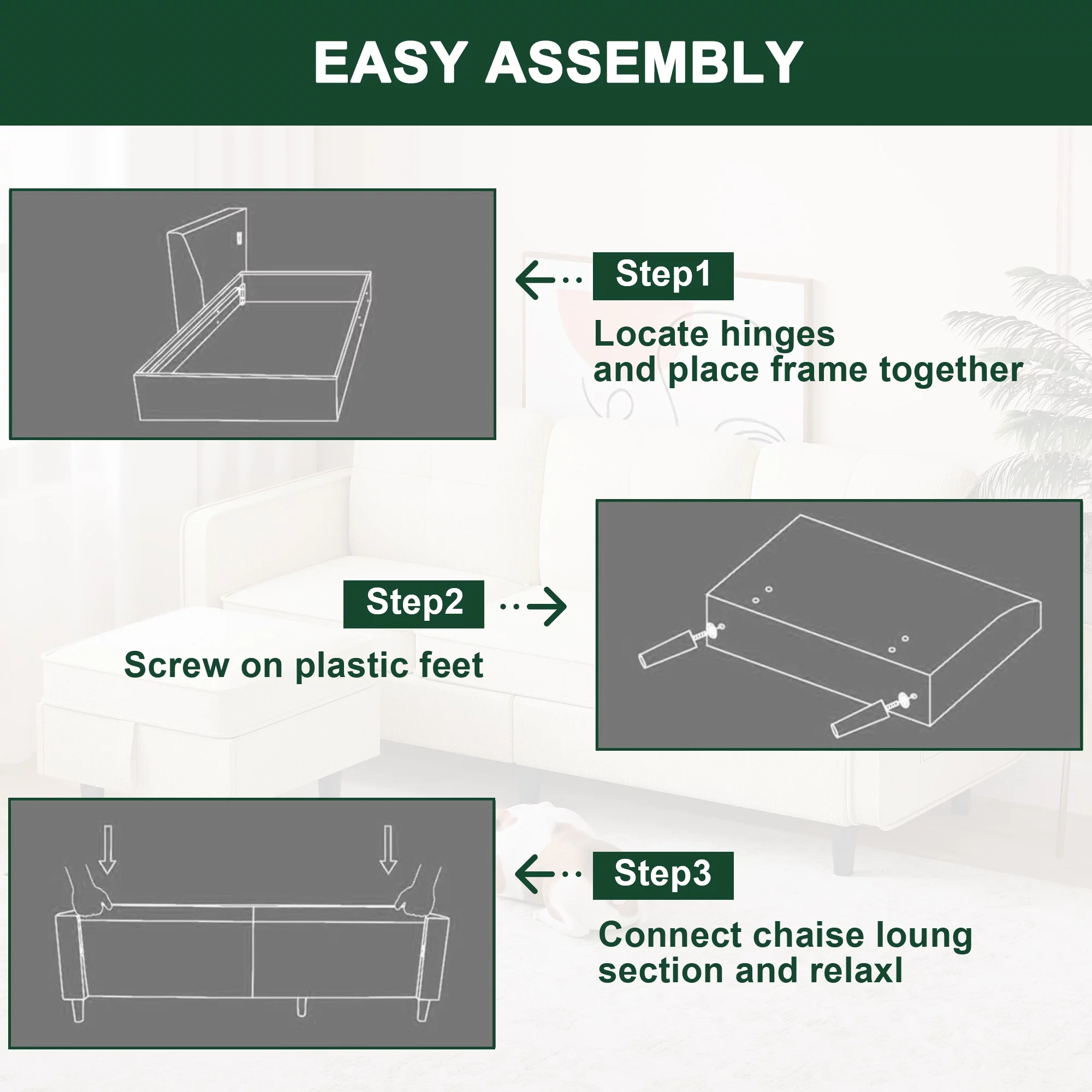 EASY ASSEMBLY

Step1

Locate hinges and place frame together

Step2

Screw on plastic feet

Step3

Connect chaise loung section and relaxl