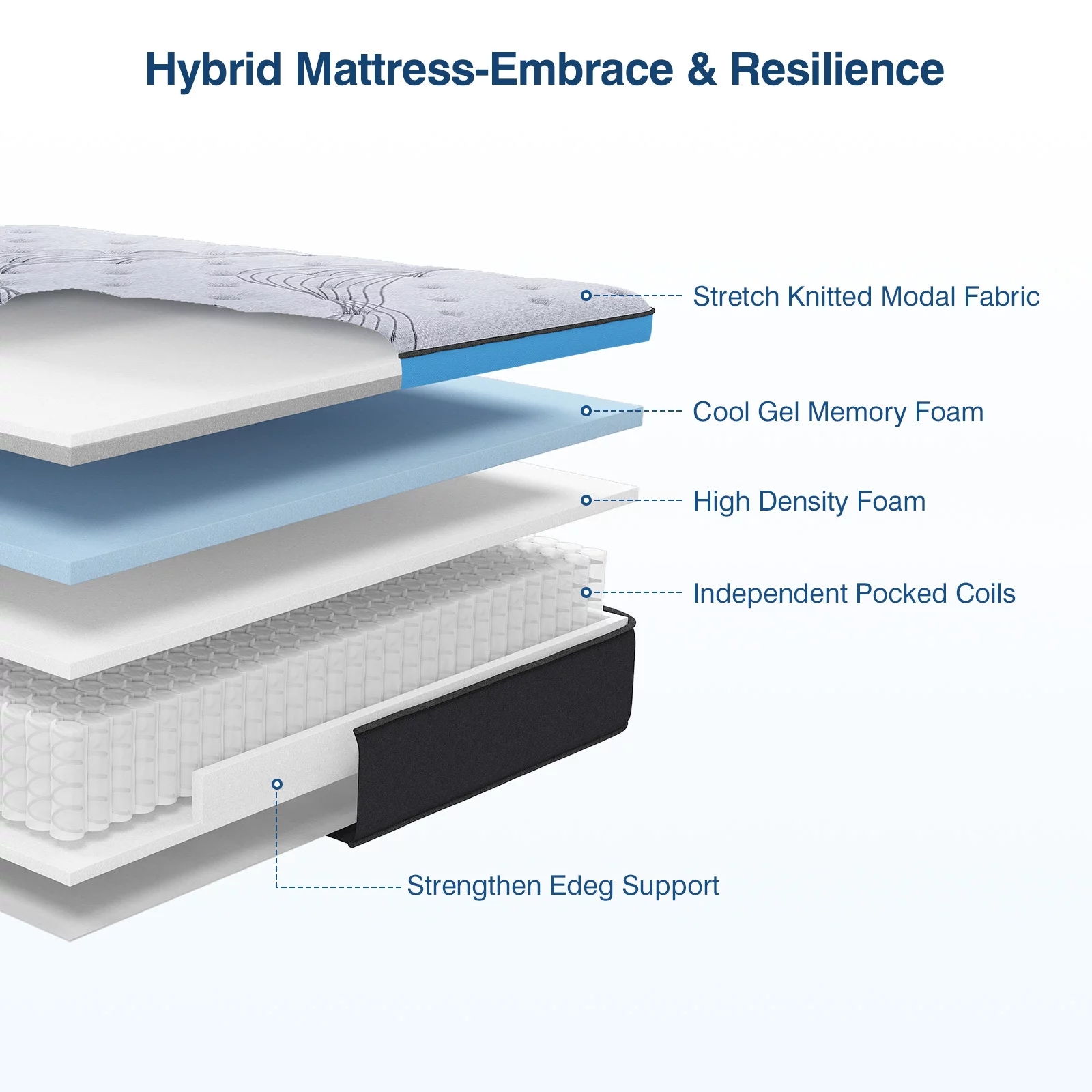 Hybrid Mattress-Embrace & Resilience

Stretch Knitted Modal Fabric

Cool Gel Memory Foam

High Density Foam

Independent Pocked Coils

Strengthen Edeg Support