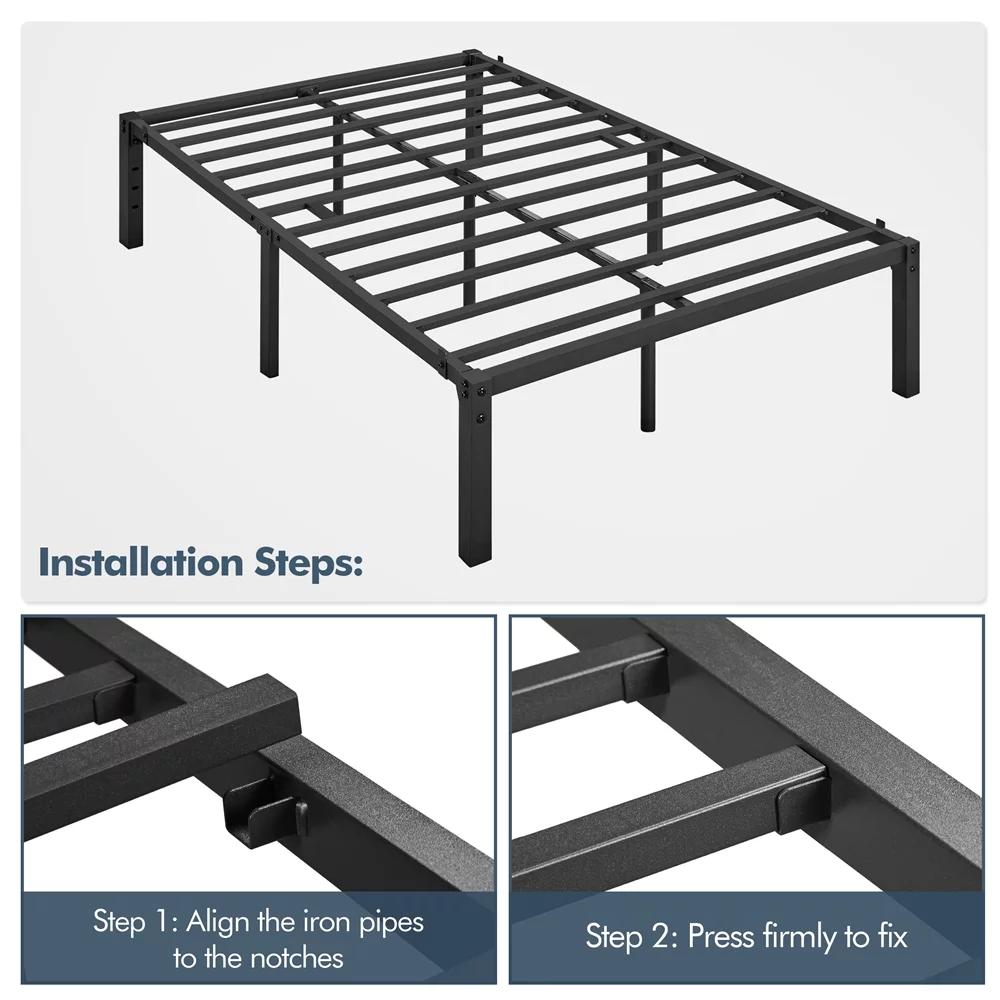 Installation Steps:

Step 1: Align the iron pipes to the notches

Step 2: Press firmly to fix