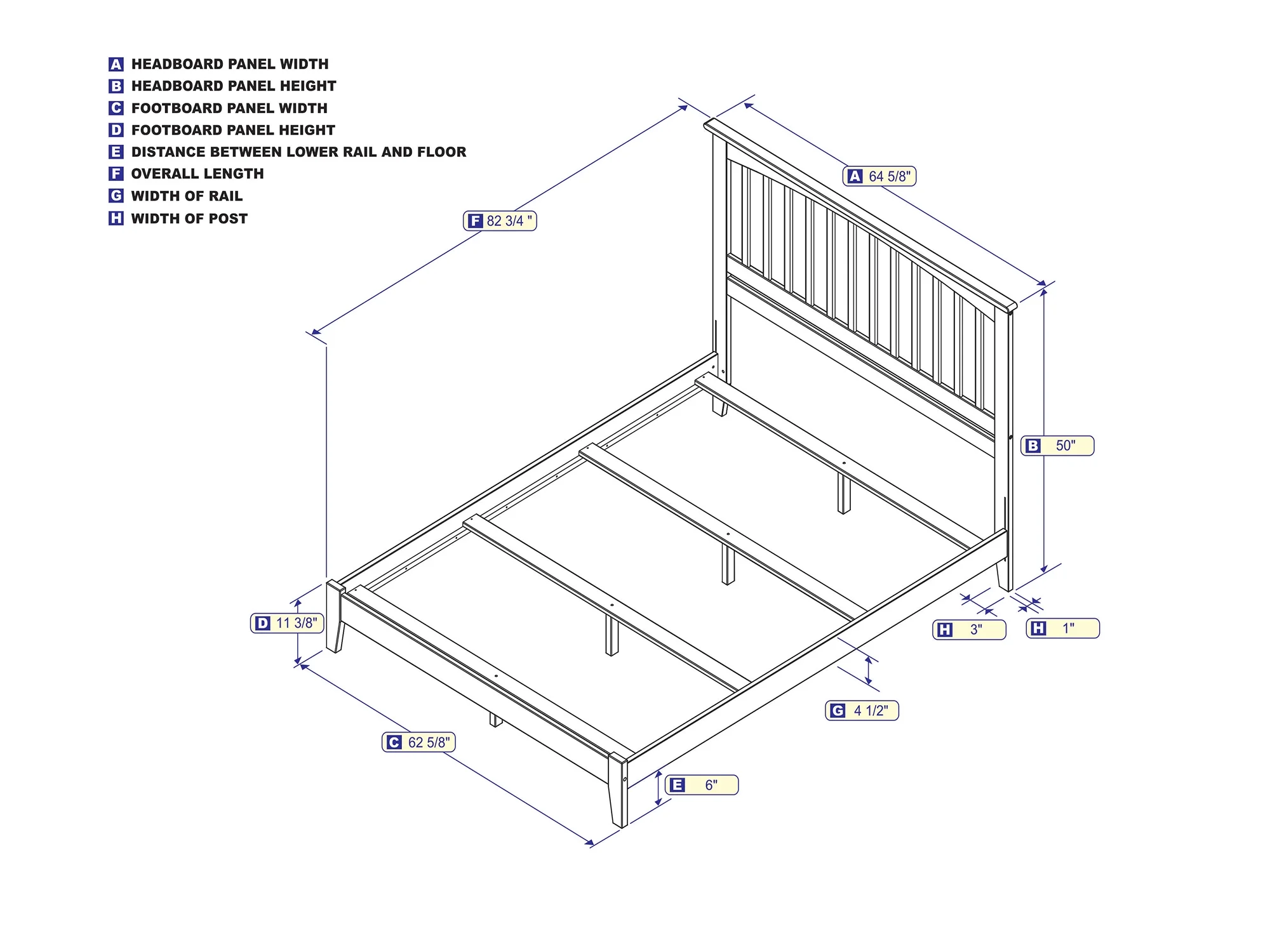 A HEADBOARD PANEL WIDTH
B HEADBOARD PANEL HEIGHT
C FOOTBOARD PANEL WIDTH
D FOOTBOARD PANEL HEIGHT
E DISTANCE BETWEEN LOWER RAIL AND FLOOR
F OVERALL LENGTH
G WIDTH OF RAIL
H WIDTH OF POST

A 64 5/8"

F 82 3/4 "

B 50"

D 11 3/8"

H 3"

H 1"

G 4 1/2"

C 62 5/8"

E 6"