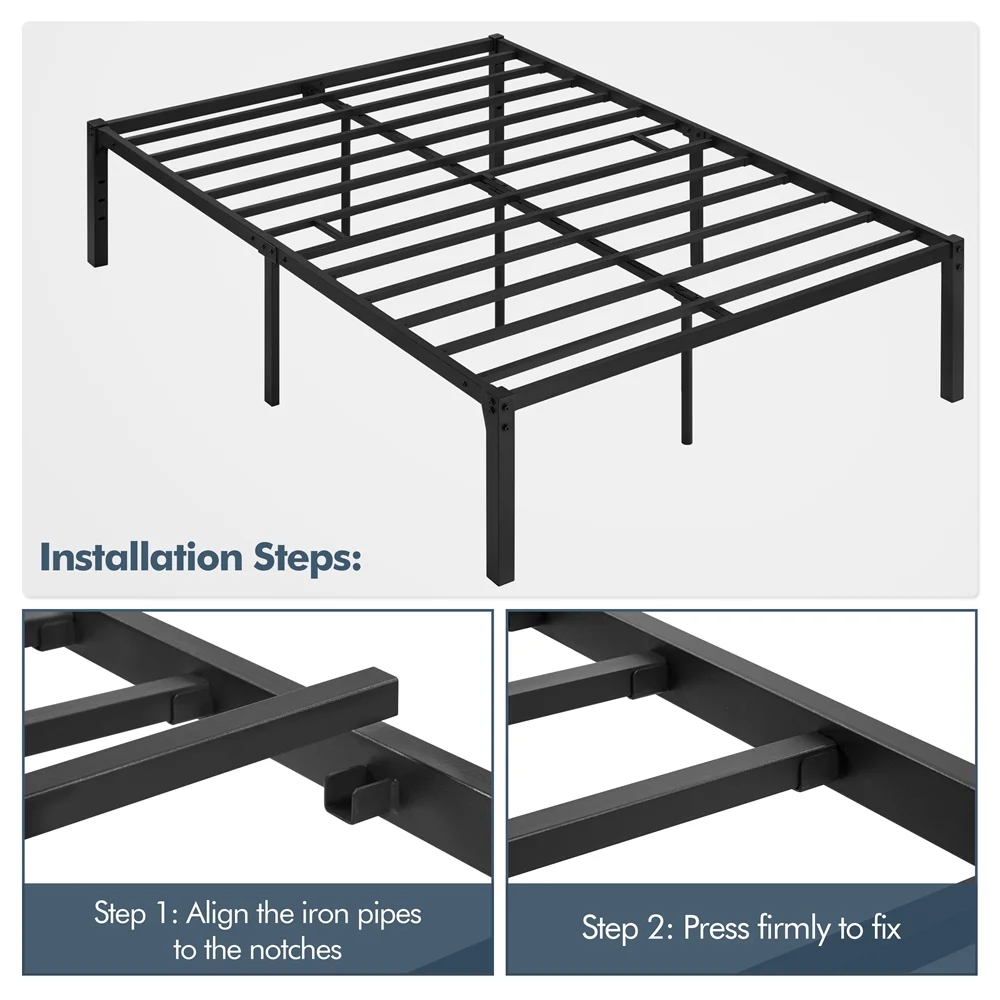 Installation Steps:

Step 1: Align the iron pipes to the notches

Step 2: Press firmly to fix