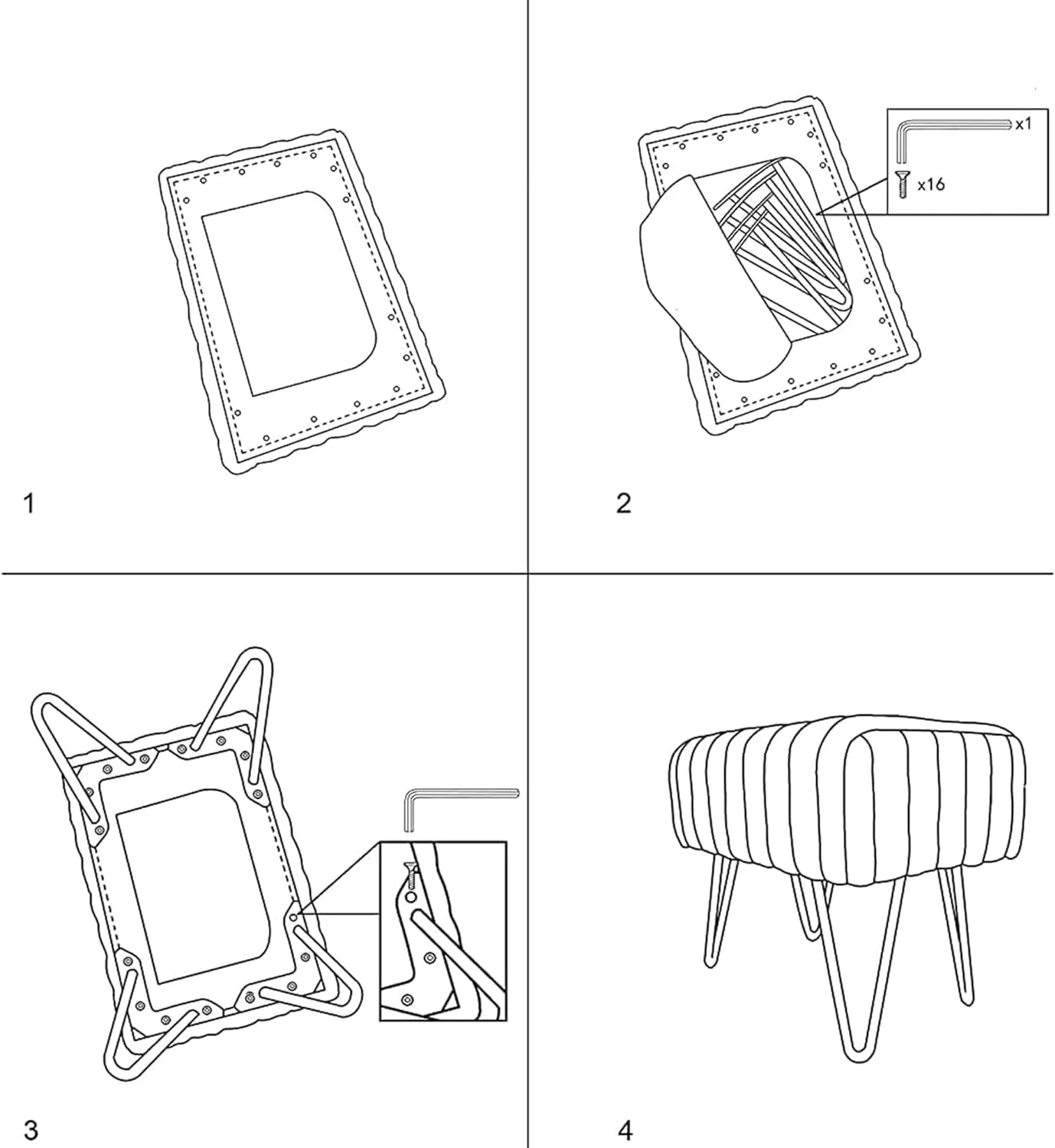 1

x1

x16

2

3

4