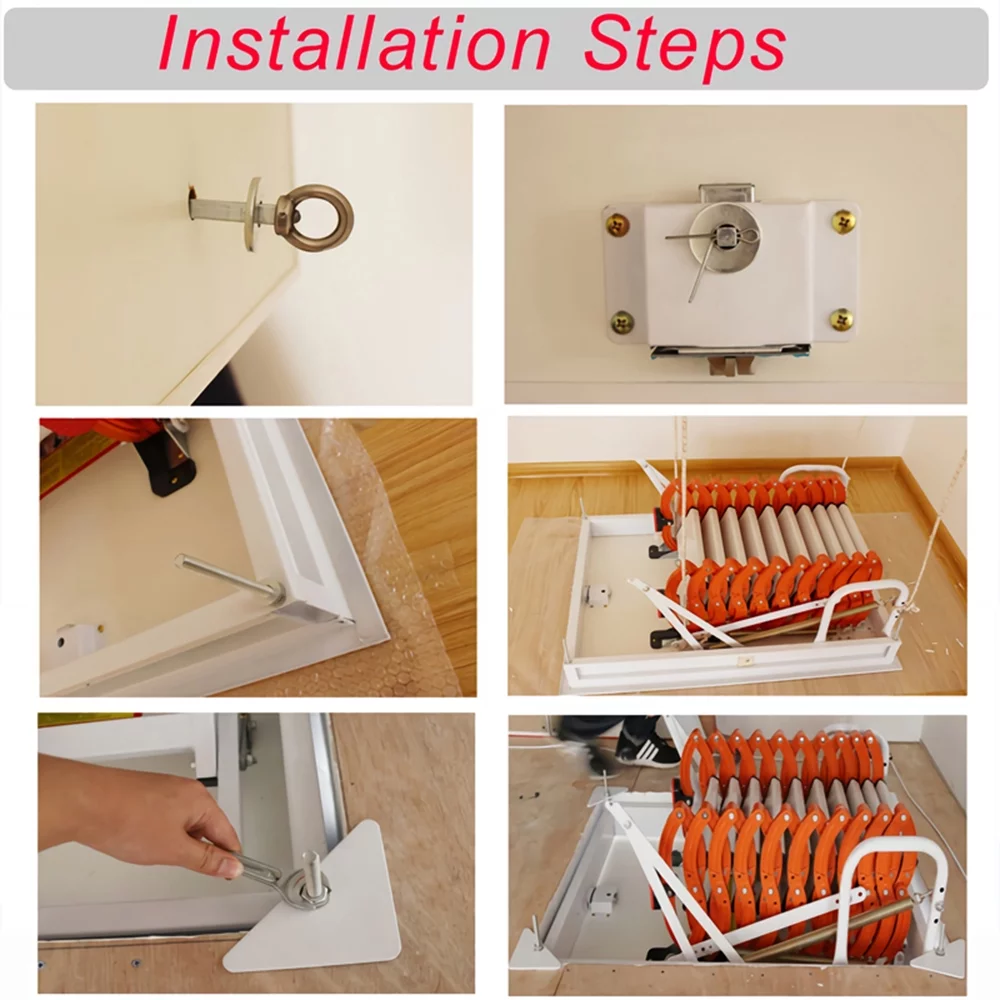 Installation Steps