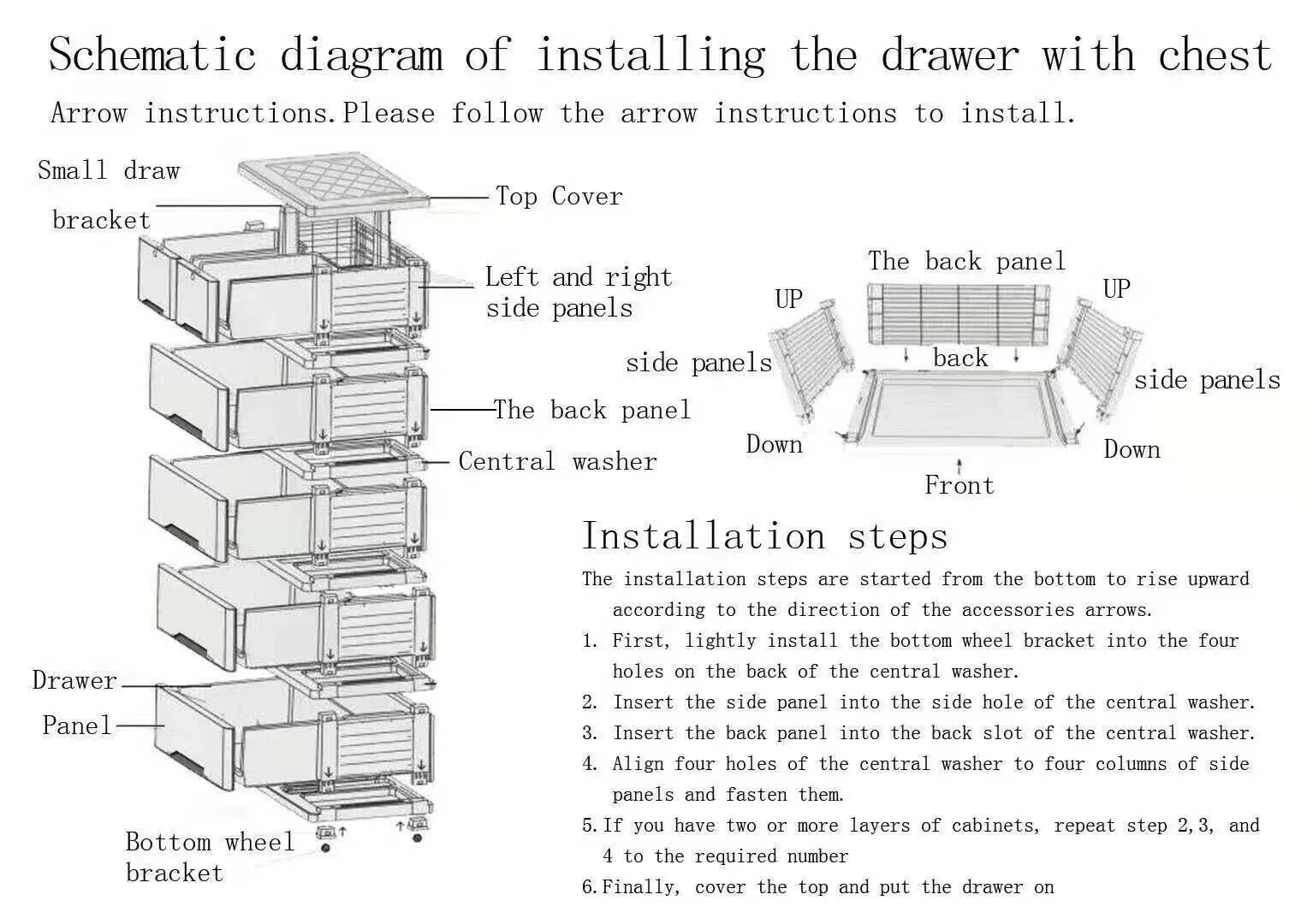 Schematic diagram of installing the drawer with chest

Arrow instructions.Please follow the arrow instructions to install.

Small draw bracket

Top Cover

Left and right side panels

The back panel

Central washer

Drawer

Panel

Bottom wheel bracket

The back panel

UP

UP

side panels

back

side panels

Down

Down

Front

Installation steps

The installation steps are started from the bottom to rise upward according to the direction of the accessories arrows.

1. First, lightly install the bottom wheel bracket into the four holes on the back of the central washer.

2. Insert the side panel into the side hole of the central washer.

3. Insert the back panel into the back slot of the central washer.

4. Align four holes of the central washer to four columns of side panels and fasten them.

5. If you have two or more layers of cabinets, repeat step 2,3, and 4 to the required number

6. Finally, cover the top and put the drawer on