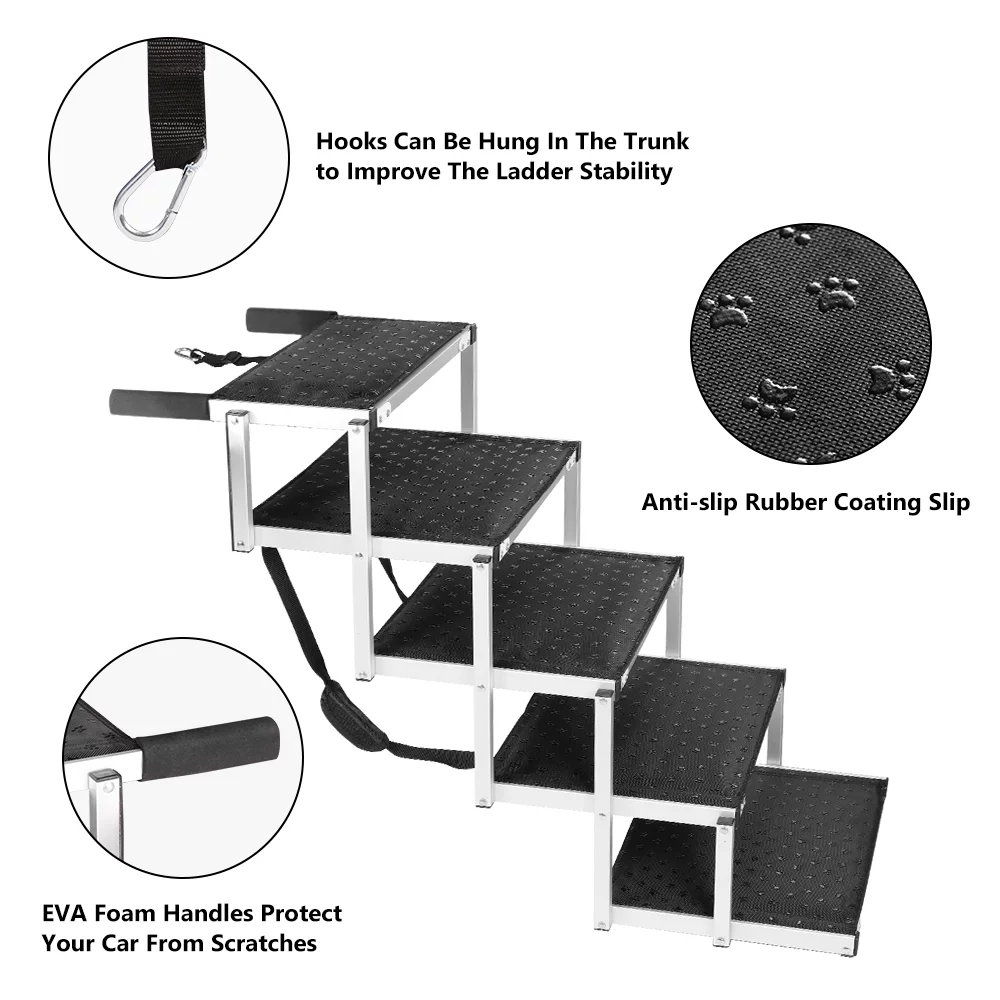 Hooks Can Be Hung In The Trunk to Improve The Ladder Stability

Anti-slip Rubber Coating Slip

EVA Foam Handles Protect Your Car From Scratches