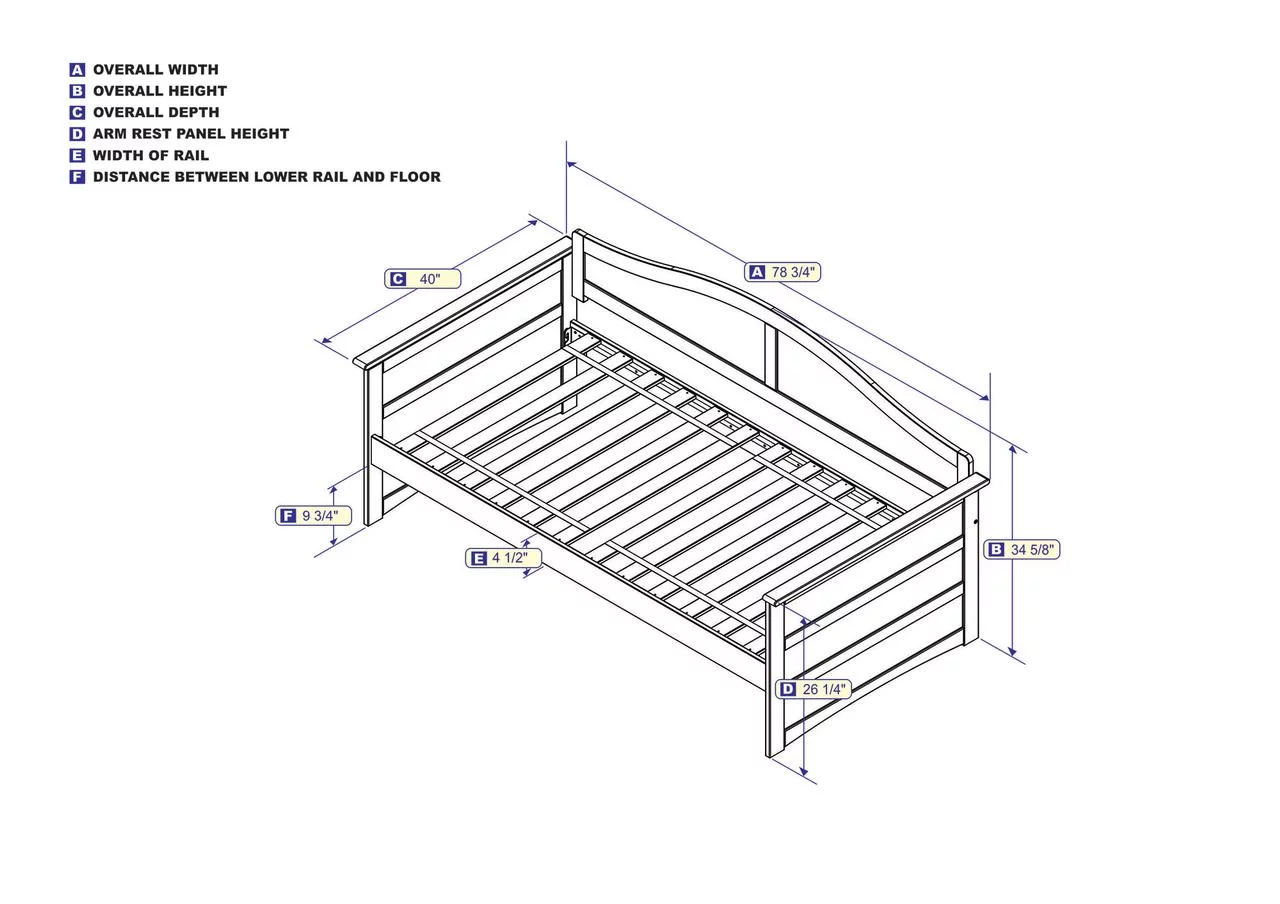 A OVERALL WIDTH
B OVERALL HEIGHT
C OVERALL DEPTH
D ARM REST PANEL HEIGHT
E WIDTH OF RAIL
F DISTANCE BETWEEN LOWER RAIL AND FLOOR

C 40"

A 78 3/4"

F 9 3/4"

E 4 1/2"

B 34 5/8"

D 26 1/4"