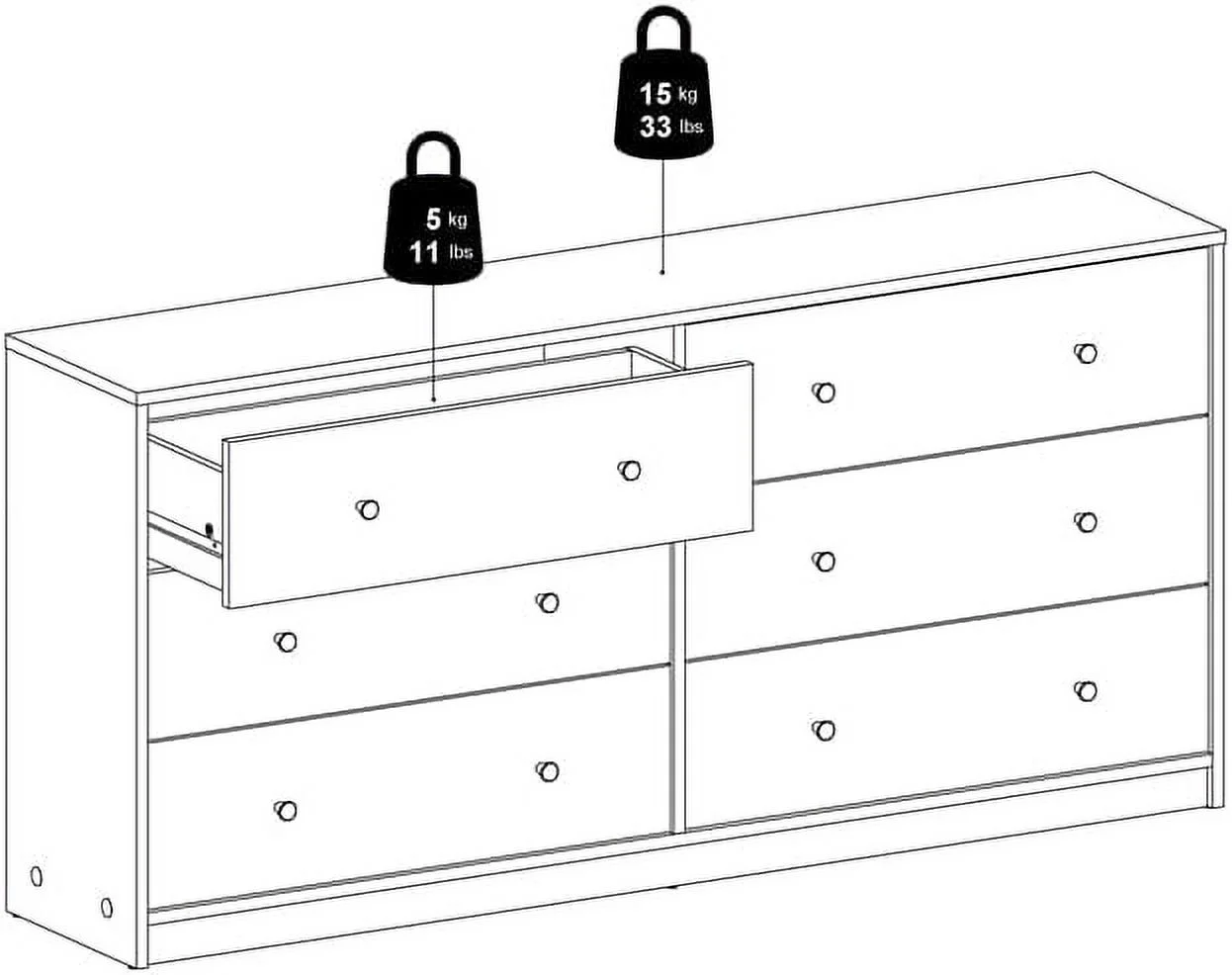 15 kg
33 lbs

5 kg
11 lbs