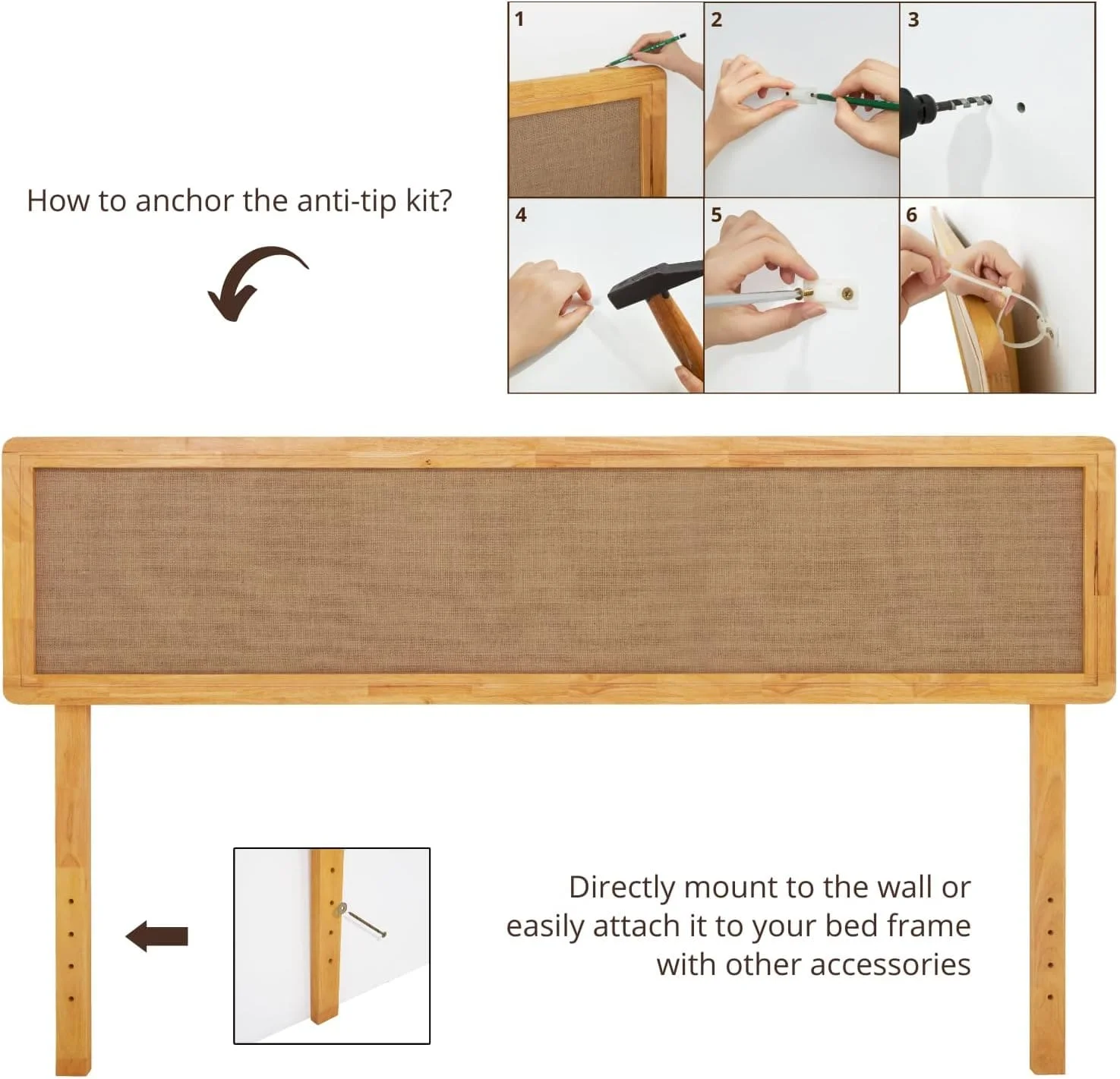 How to anchor the anti-tip kit?

1

2

3

4

5

6

Directly mount to the wall or easily attach it to your bed frame with other accessories