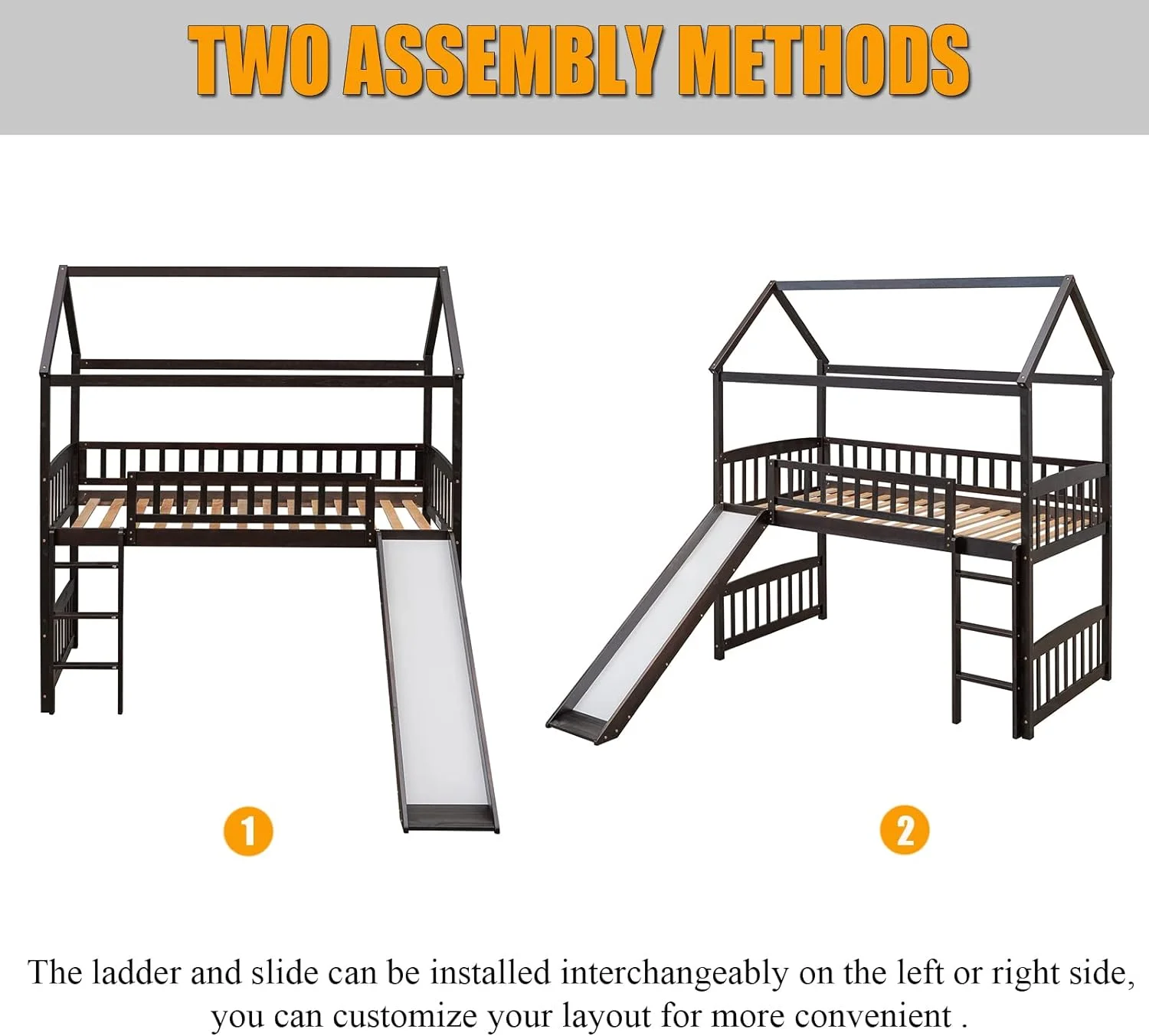 TWO ASSEMBLY METHODS

1

2

The ladder and slide can be installed interchangeably on the left or right side, you can customize your layout for more convenient .