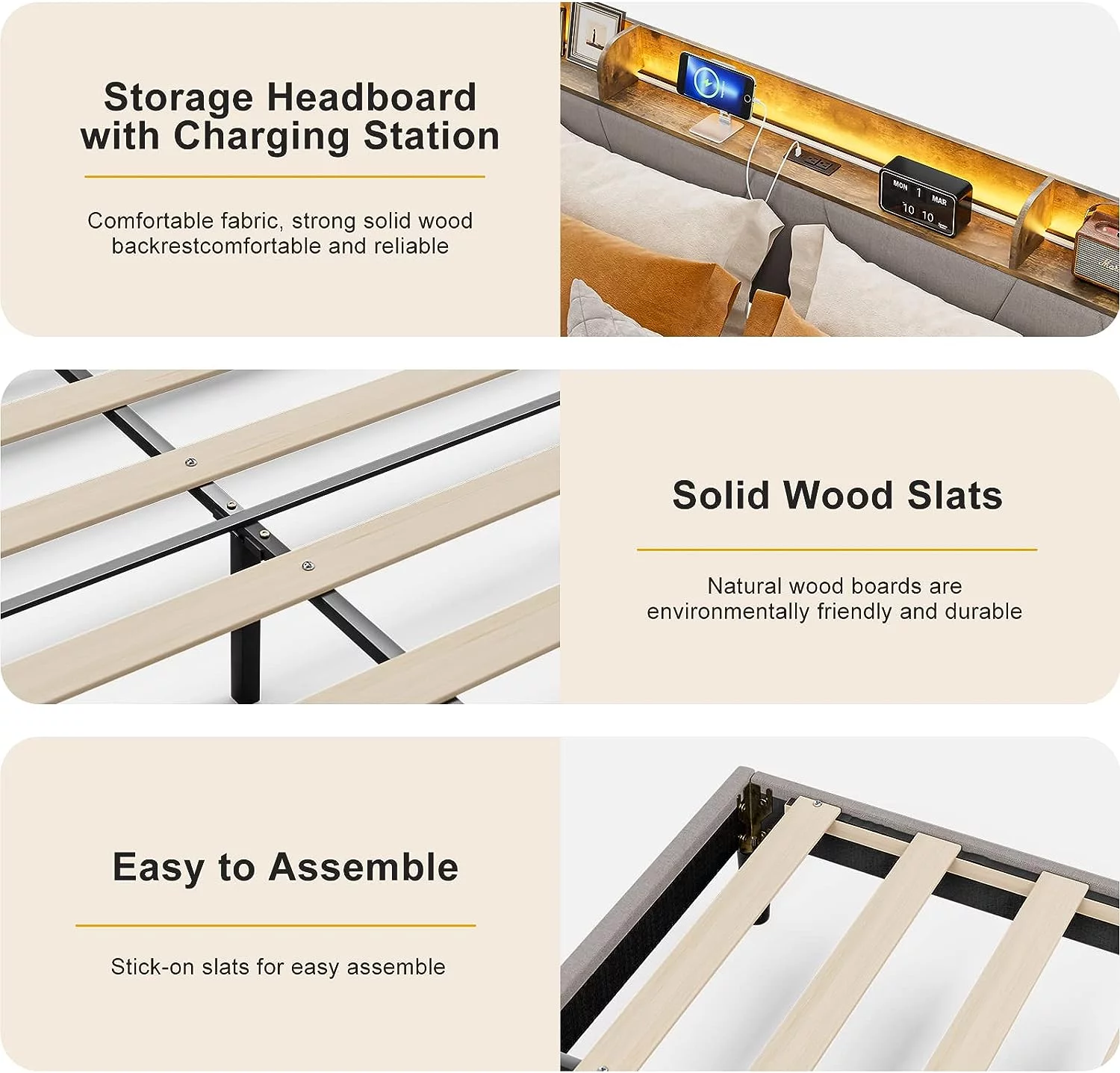 Storage Headboard with Charging Station

Comfortable fabric, strong solid wood backrestcomfortable and reliable

MON 1 MAR
10 10

Solid Wood Slats

Natural wood boards are environmentally friendly and durable

Easy to Assemble

Stick-on slats for easy assemble