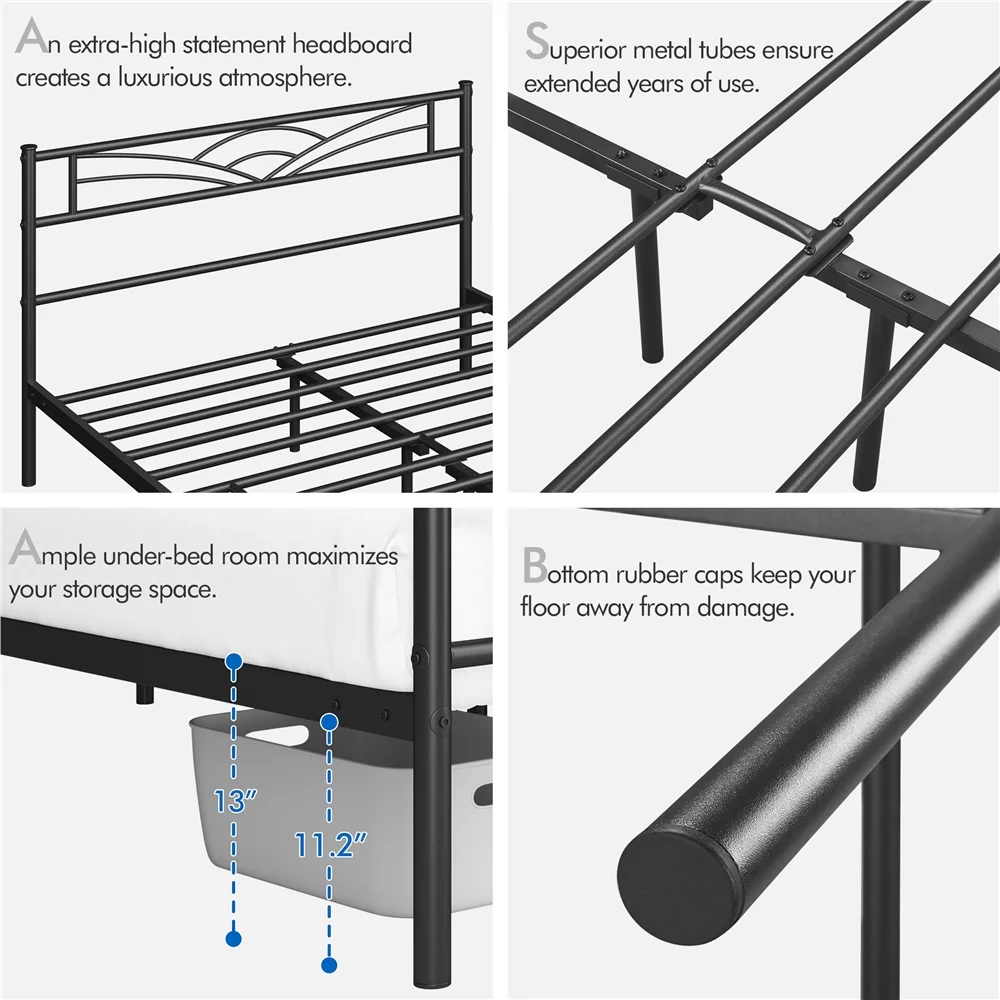 An extra-high statement headboard creates a luxurious atmosphere.

Superior metal tubes ensure extended years of use.

Ample under-bed room maximizes your storage space.

13"

11.2"

Bottom rubber caps keep your floor away from damage.