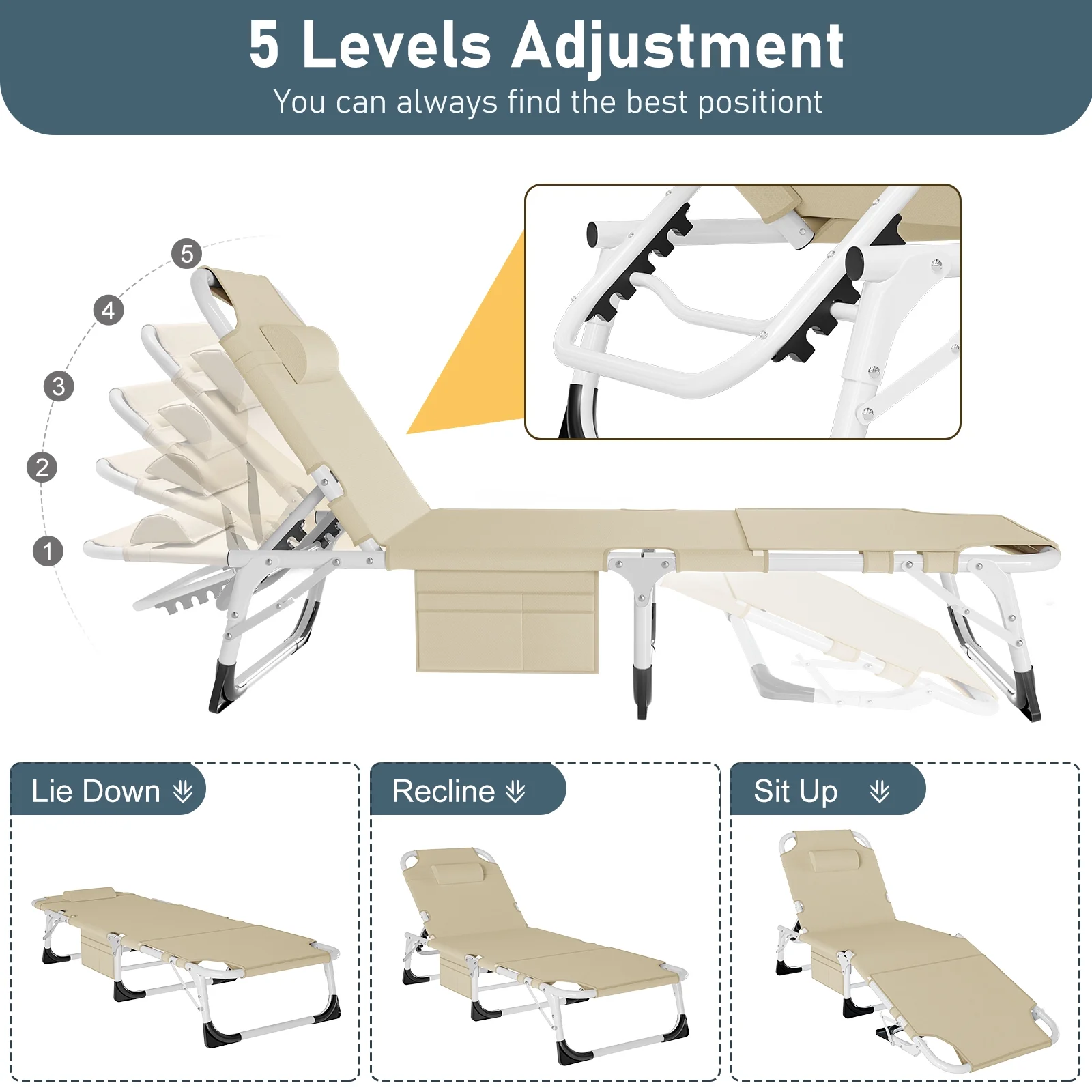 5 Levels Adjustment
You can always find the best positiont

5
4
3
2
1

Lie Down

Recline

Sit Up