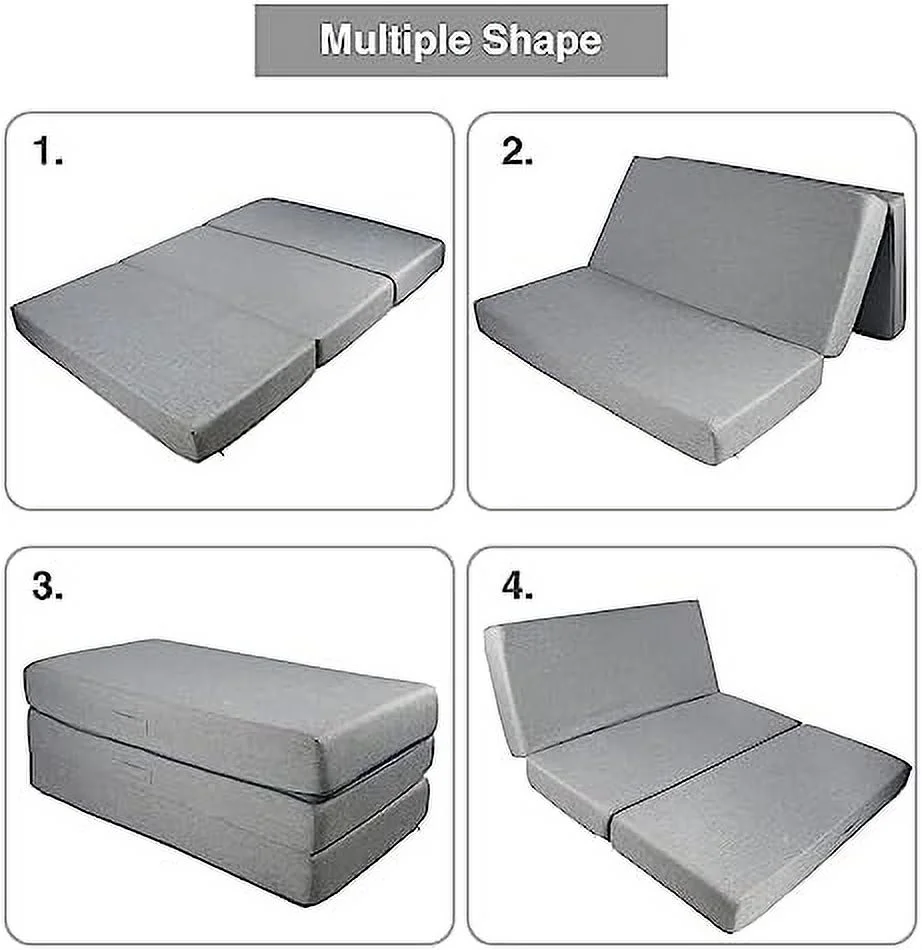 Multiple Shape

1.

2.

3.

4.