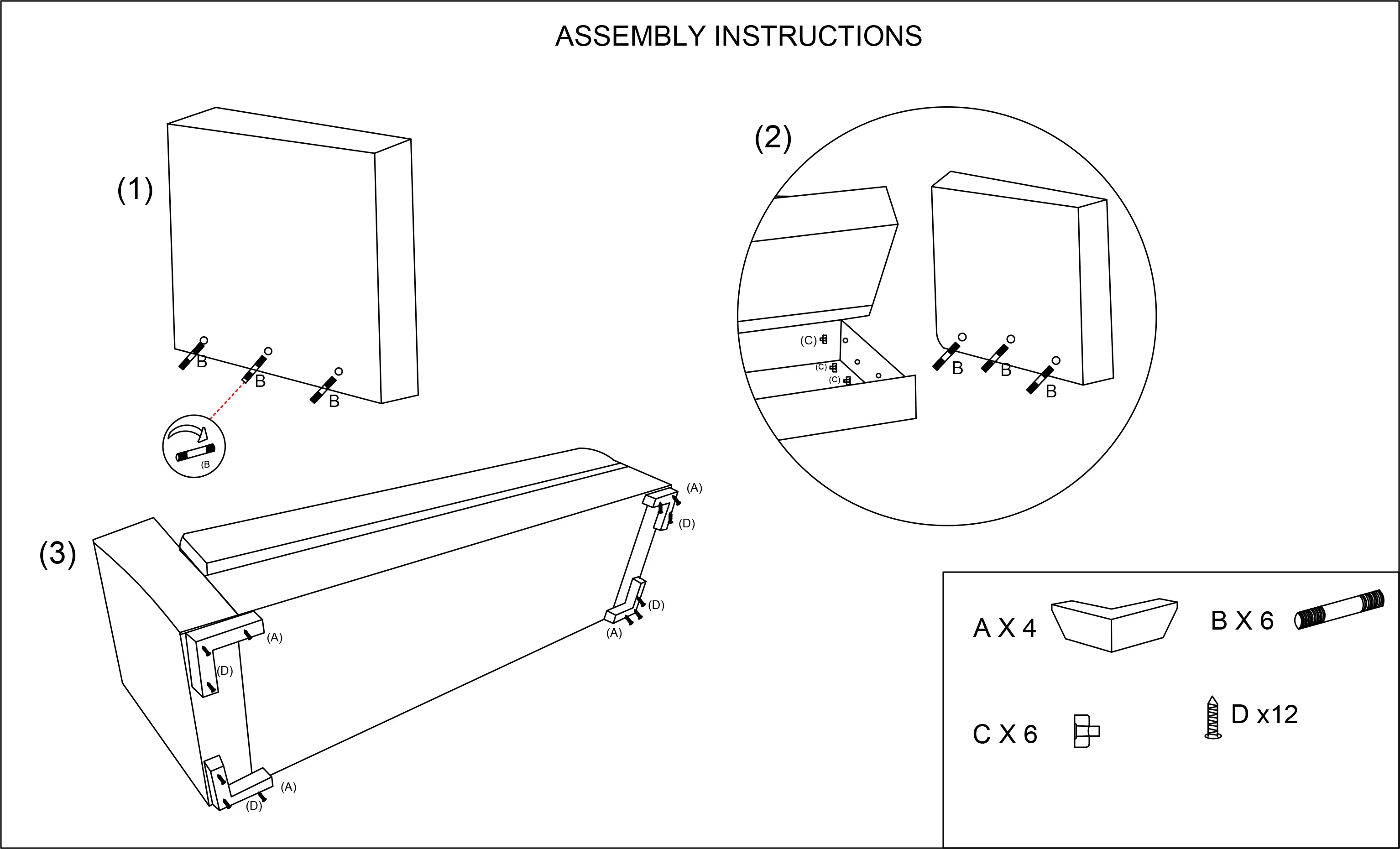 ASSEMBLY INSTRUCTIONS

(1)

B
B
B
(B

(2)

(C)
(C)
(C)
B
B
B

(3)

(A)
(D)
(D)
(A)
(A)
(D)
(A)
(D)

A X 4
B X 6
C X 6
D x12