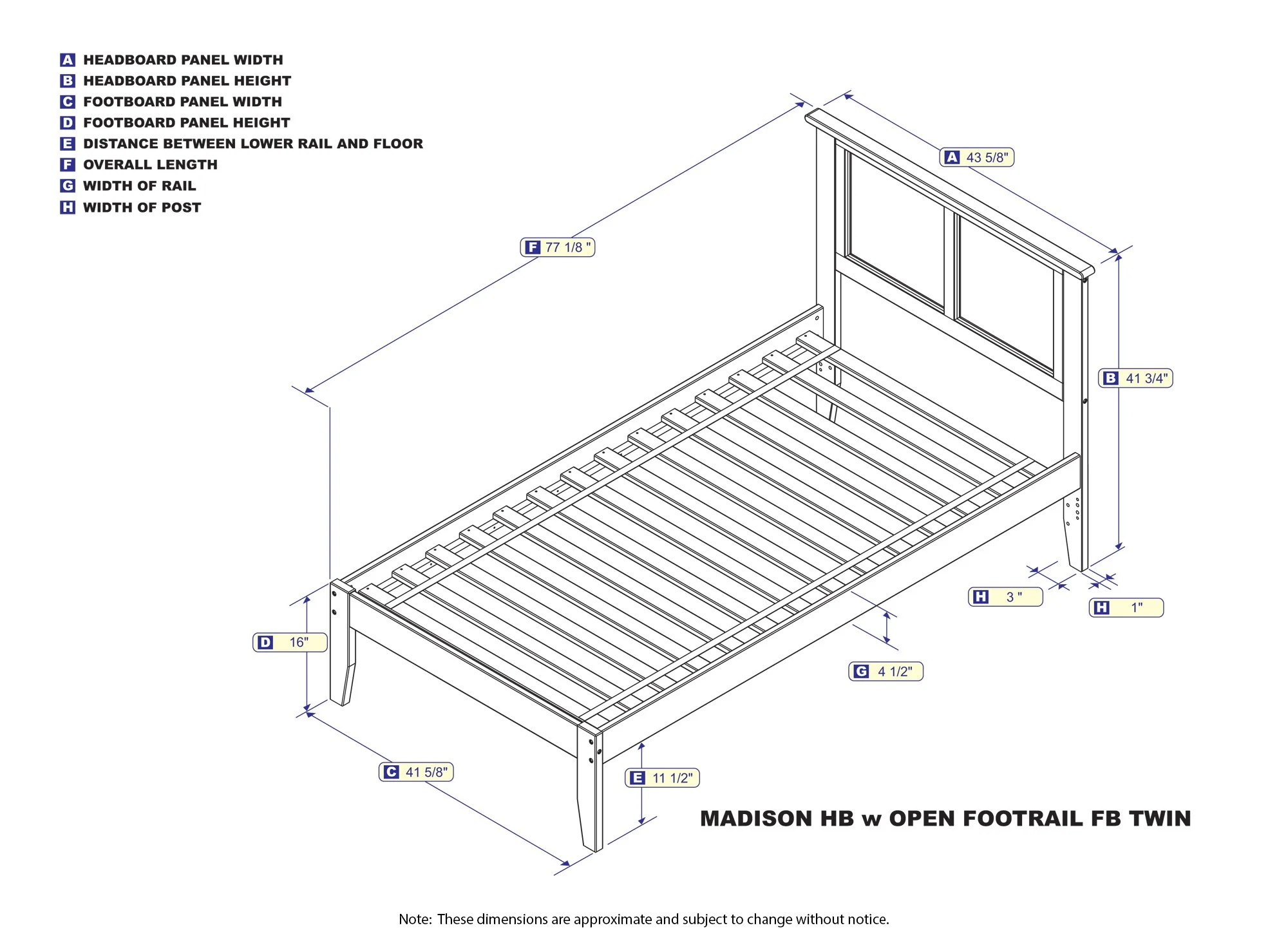 A HEADBOARD PANEL WIDTH
B HEADBOARD PANEL HEIGHT
C FOOTBOARD PANEL WIDTH
D FOOTBOARD PANEL HEIGHT
E DISTANCE BETWEEN LOWER RAIL AND FLOOR
F OVERALL LENGTH
G WIDTH OF RAIL
H WIDTH OF POST

A 43 5/8"

F 77 1/8 "

B 41 3/4"

H 3 "

H 1"

D 16"

G 4 1/2"

C 41 5/8"

E 11 1/2"

MADISON HB w OPEN FOOTRAIL FB TWIN

Note: These dimensions are approximate and subject to change without notice.