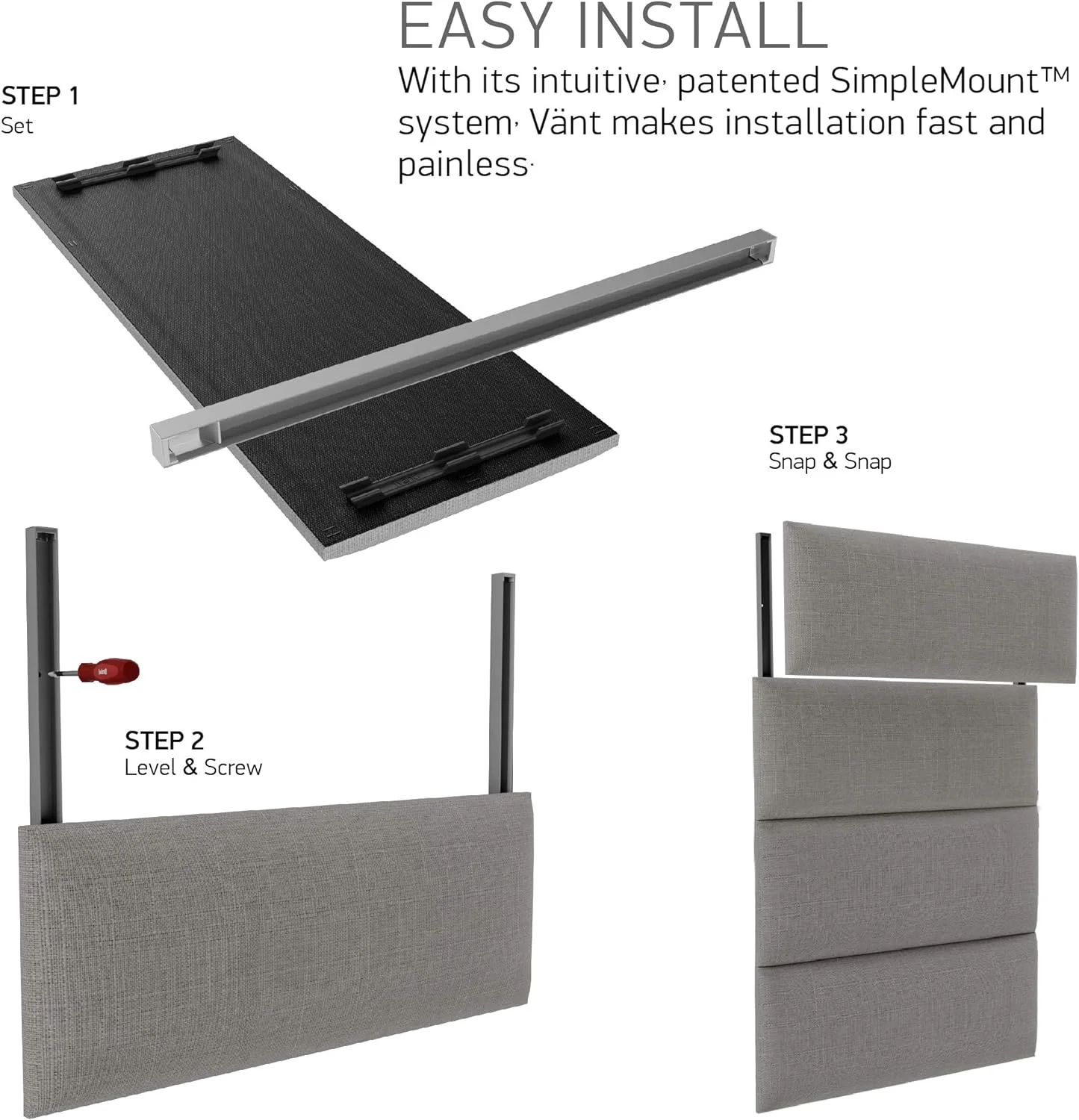 EASY INSTALL

With its intuitive, patented SimpleMount™ system, Vänt makes installation fast and painless.

STEP 1
Set

STEP 3
Snap & Snap

STEP 2
Level & Screw