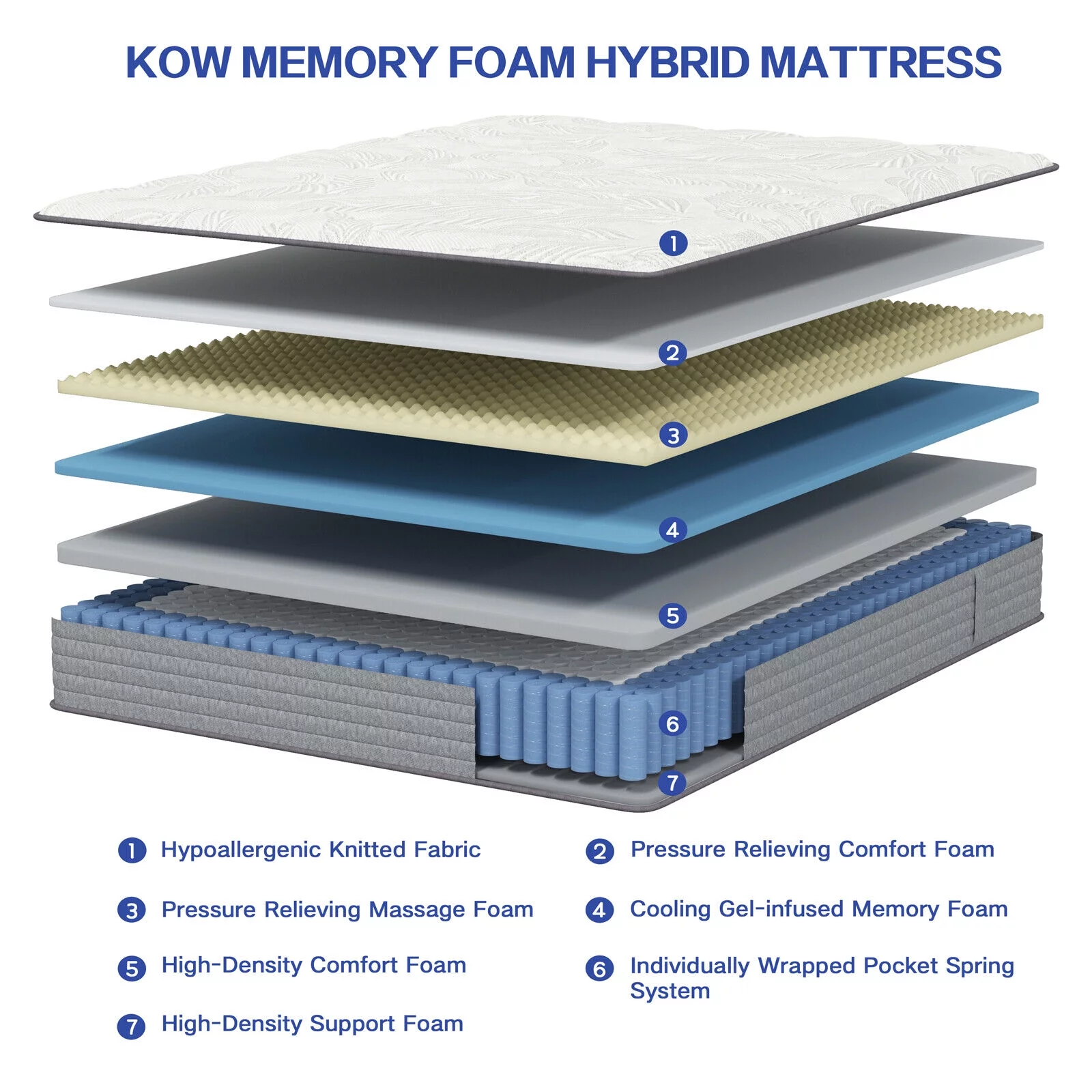 KOW MEMORY FOAM HYBRID MATTRESS

1
2
3
4
5
6
7

1 Hypoallergenic Knitted Fabric

2 Pressure Relieving Comfort Foam

3 Pressure Relieving Massage Foam

4 Cooling Gel-infused Memory Foam

5 High-Density Comfort Foam

6 Individually Wrapped Pocket Spring System

7 High-Density Support Foam