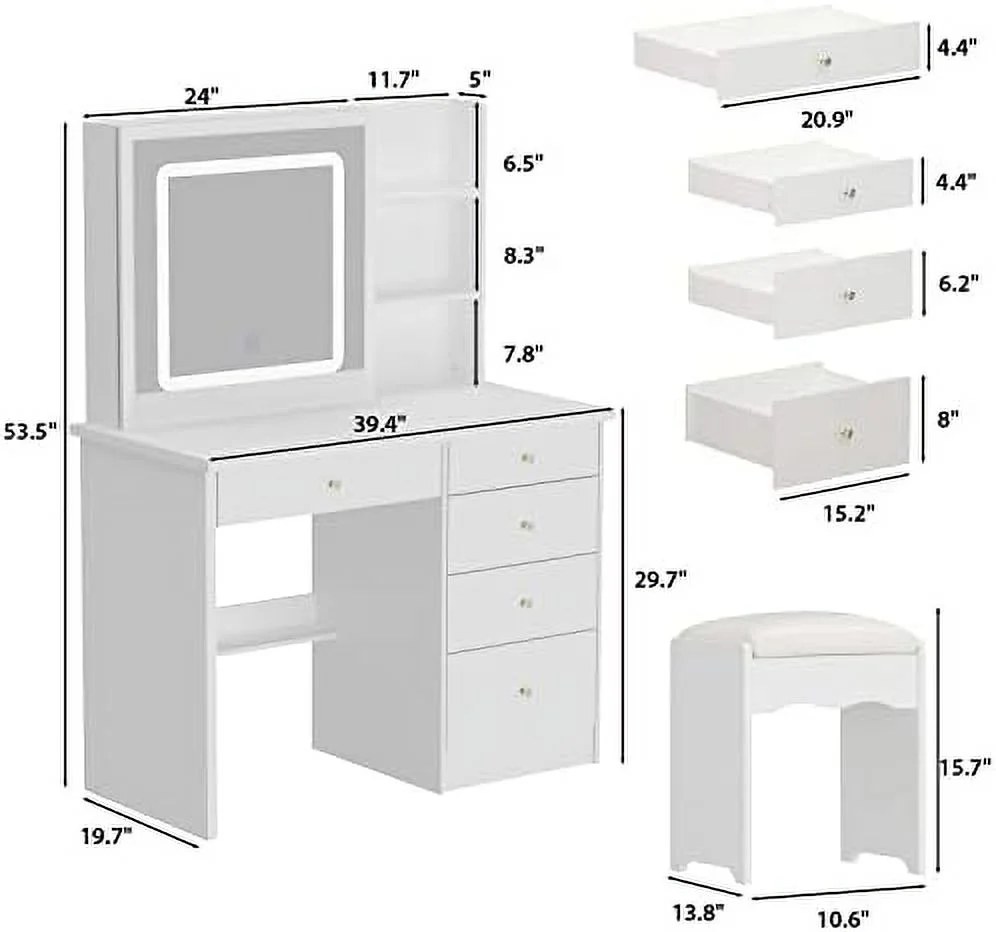 24"
11.7"
5"
6.5"
8.3"
7.8"
53.5"
39.4"
29.7"
19.7"
4.4"
20.9"
4.4"
6.2"
8"
15.2"
15.7"
13.8"
10.6"