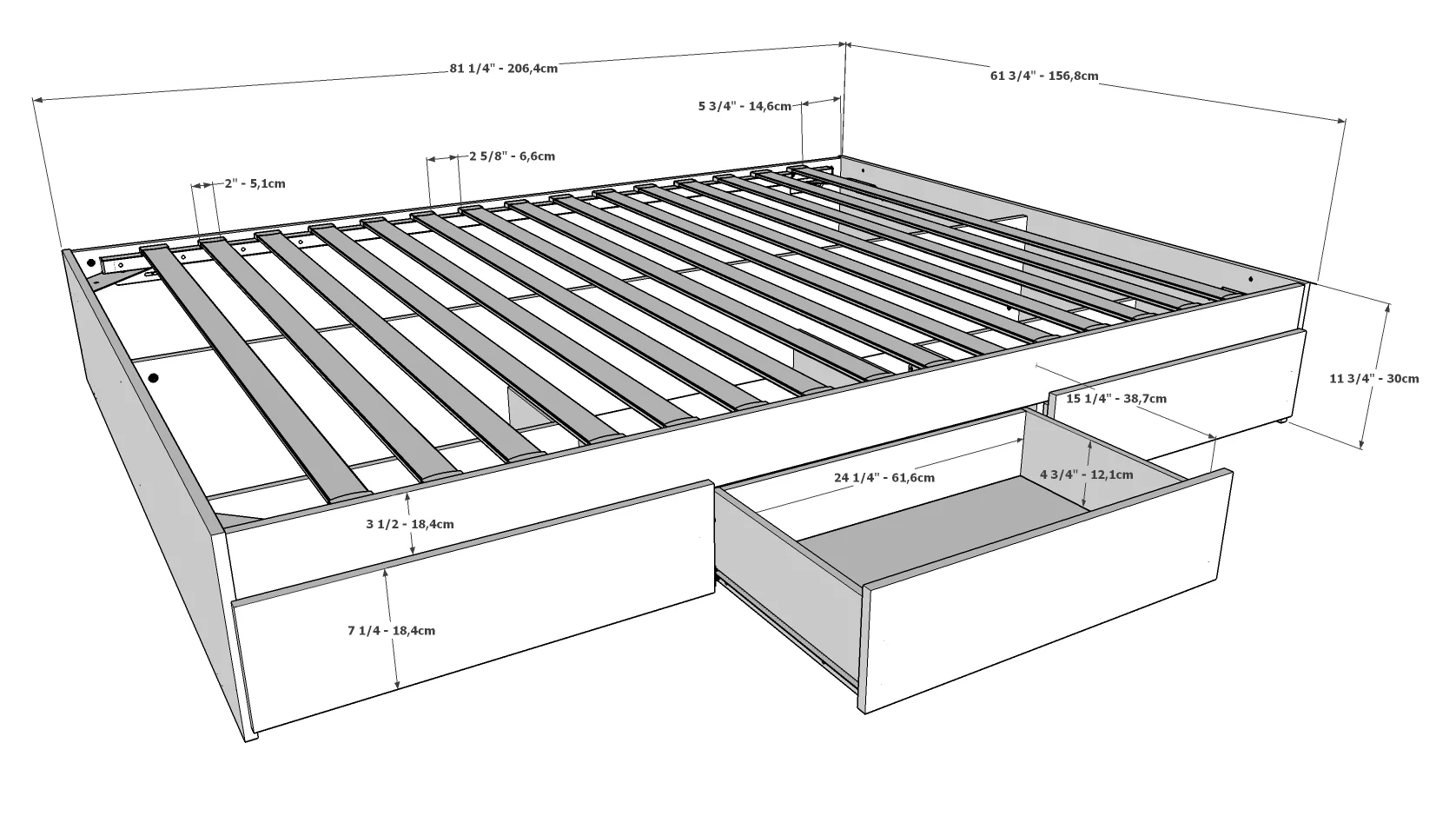 81 1/4" - 206,4cm

61 3/4" - 156,8cm

5 3/4" - 14,6cm

2 5/8" - 6,6cm

2" - 5,1cm

11 3/4" - 30cm

15 1/4" - 38,7cm

24 1/4" - 61,6cm

4 3/4" - 12,1cm

3 1/2 - 18,4cm

7 1/4 - 18,4cm