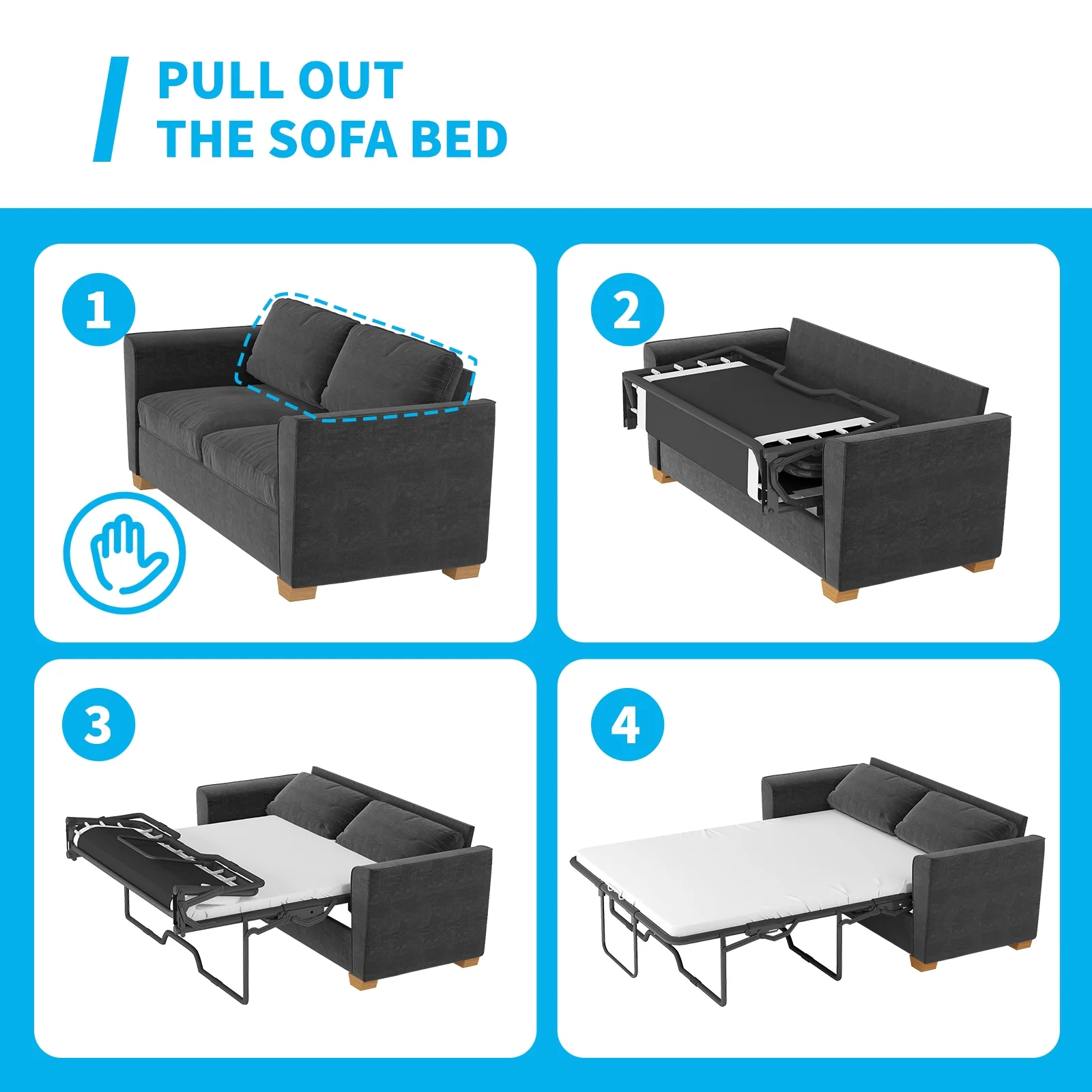 PULL OUT THE SOFA BED

1

2

3

4