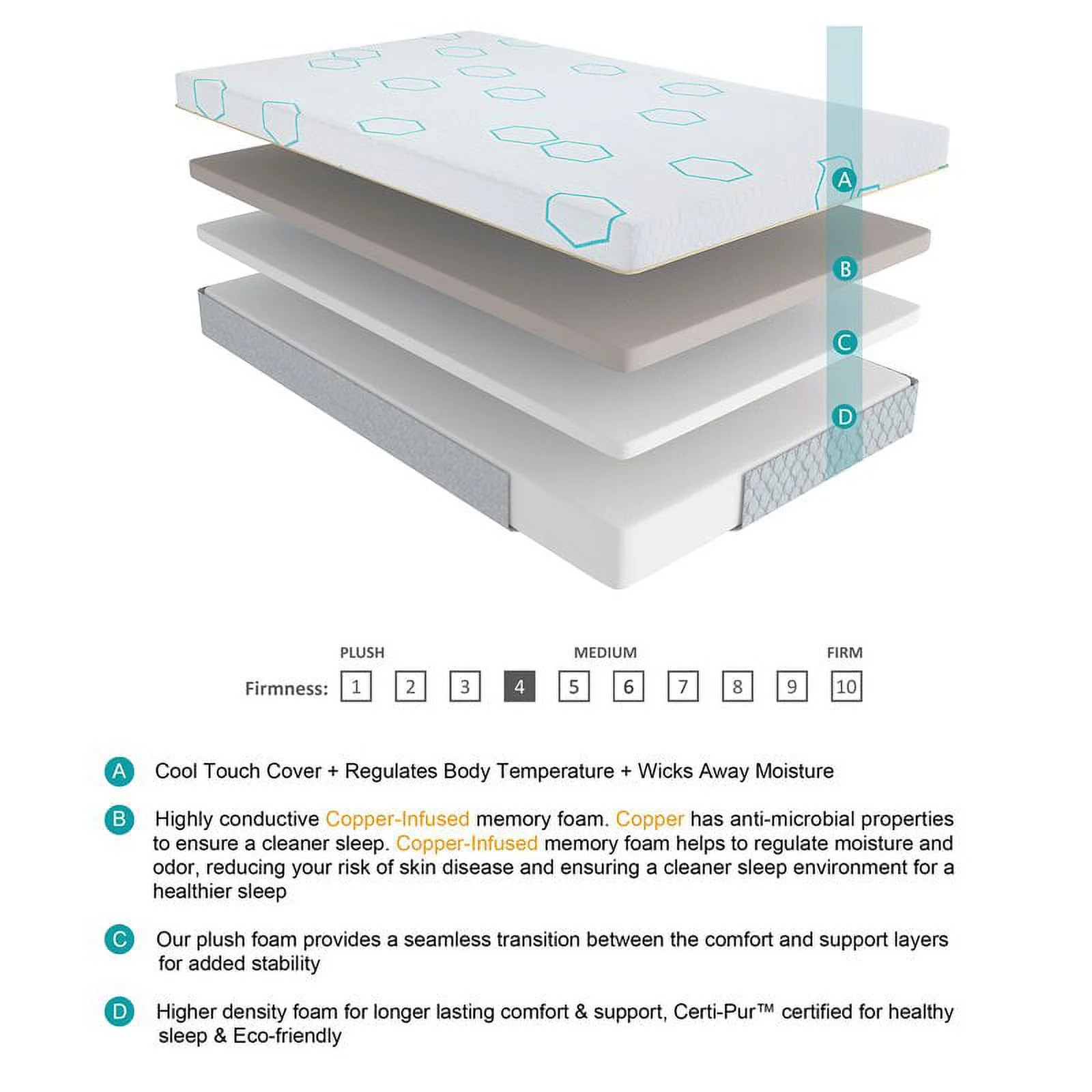 A

B

C

D

PLUSH MEDIUM FIRM

Firmness: 1 2 3 4 5 6 7 8 9 10

A Cool Touch Cover + Regulates Body Temperature + Wicks Away Moisture

B Highly conductive Copper-Infused memory foam. Copper has anti-microbial properties to ensure a cleaner sleep. Copper-Infused memory foam helps to regulate moisture and odor, reducing your risk of skin disease and ensuring a cleaner sleep environment for a healthier sleep

C Our plush foam provides a seamless transition between the comfort and support layers for added stability

D Higher density foam for longer lasting comfort & support, Certi-Pur™ certified for healthy sleep & Eco-friendly